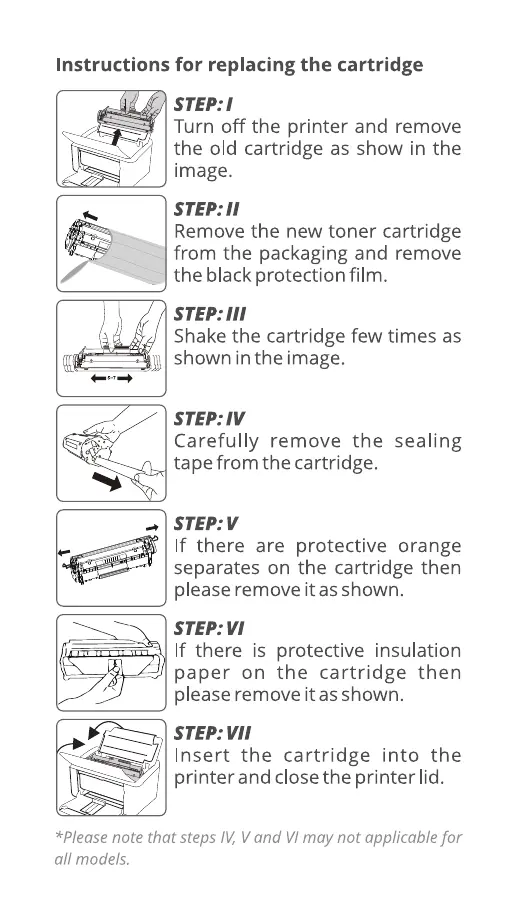 Instructions for replacing the cartridge

STEP: I
Turn off the printer and remove the old cartridge as show in the image.

STEP: II
Remove the new toner cartridge from the packaging and remove the black protection film.

STEP: III
Shake the cartridge few times as shown in the image.

5-7

STEP: IV
Carefully remove the sealing tape from the cartridge.

STEP: V
If there are protective orange separates on the cartridge then please remove it as shown.

STEP: VI
If there is protective insulation paper on the cartridge then please remove it as shown.

STEP: VII
Insert the cartridge into the printer and close the printer lid.

*Please note that steps IV, V and VI may not applicable for all models.