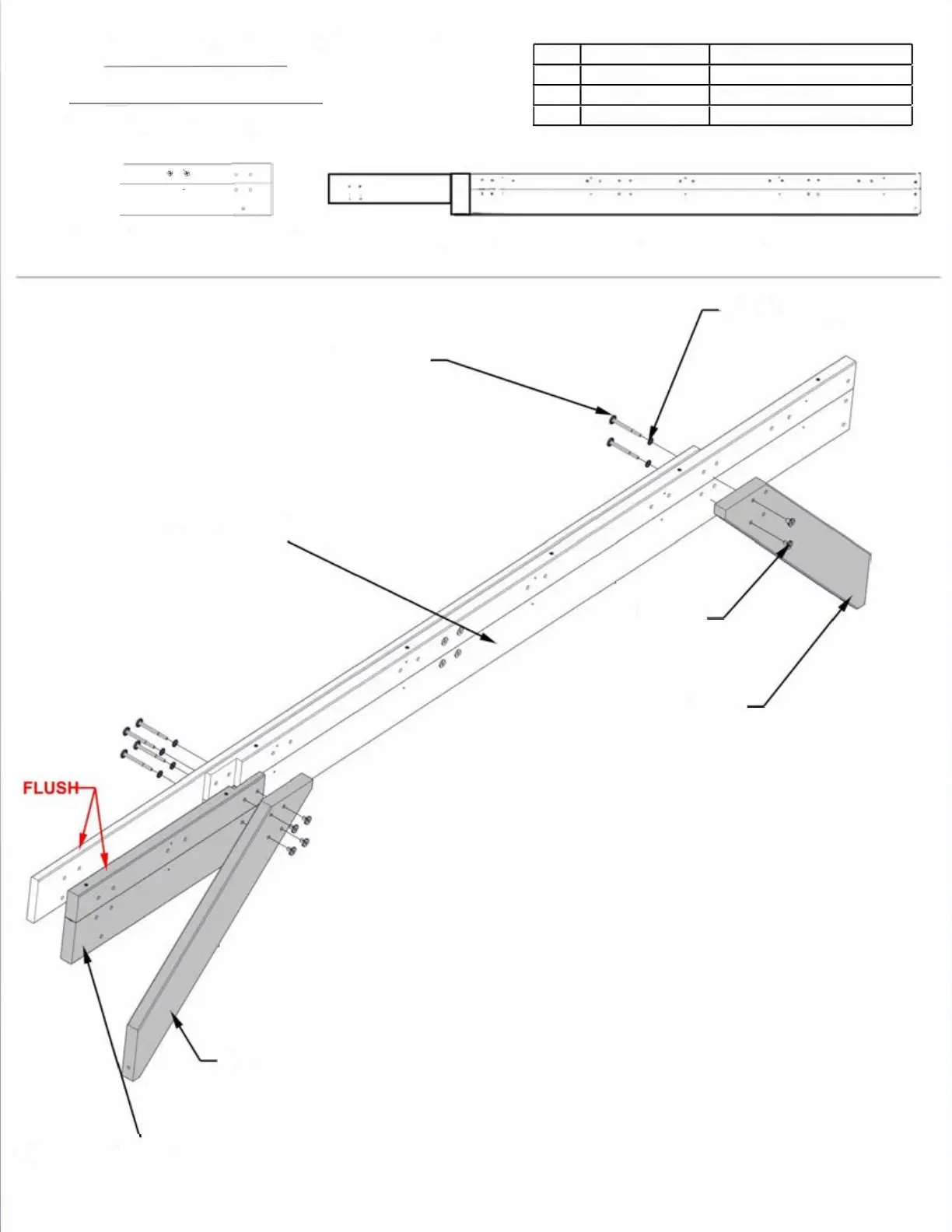 FLUSH