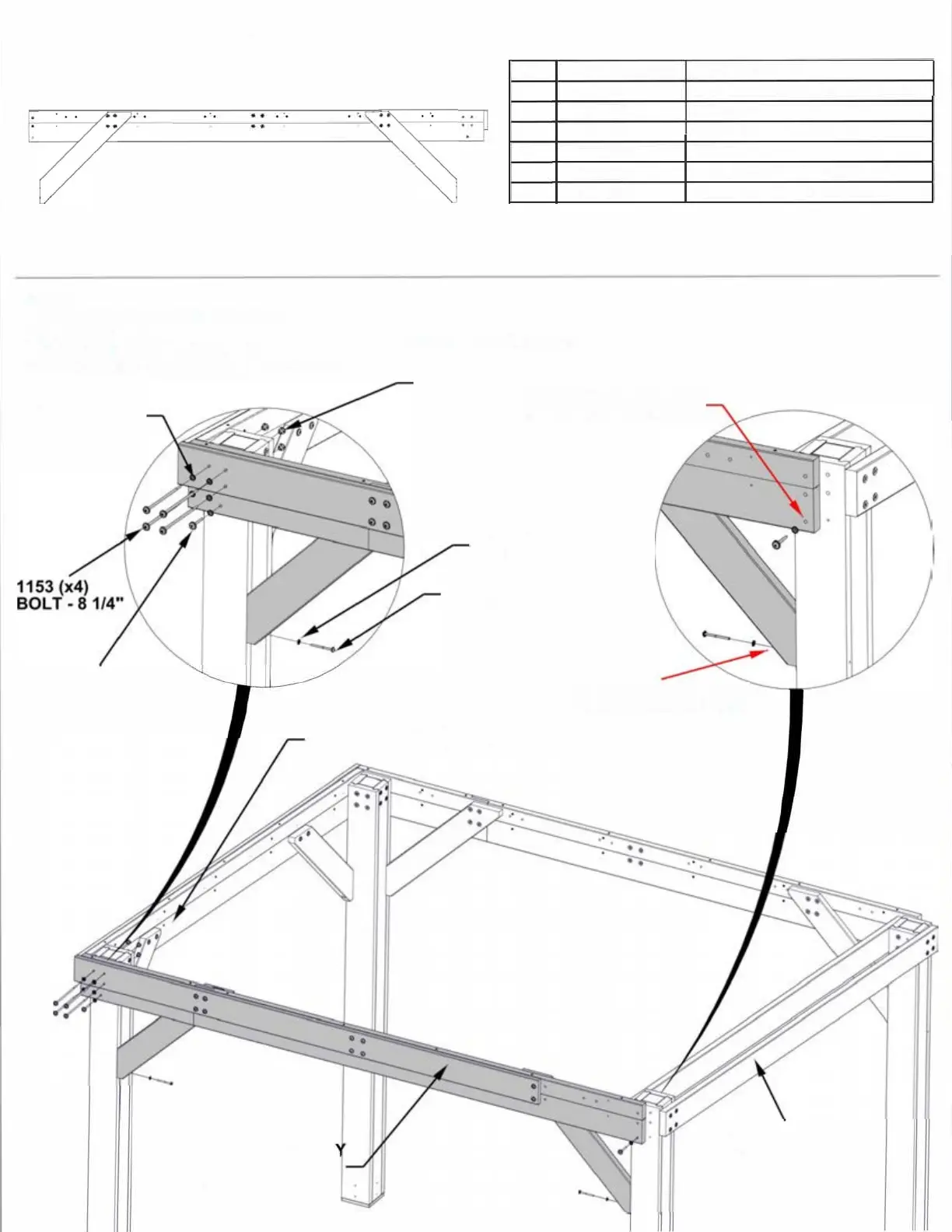 1153 (x4)
BOLT - 8 1/4"

Y