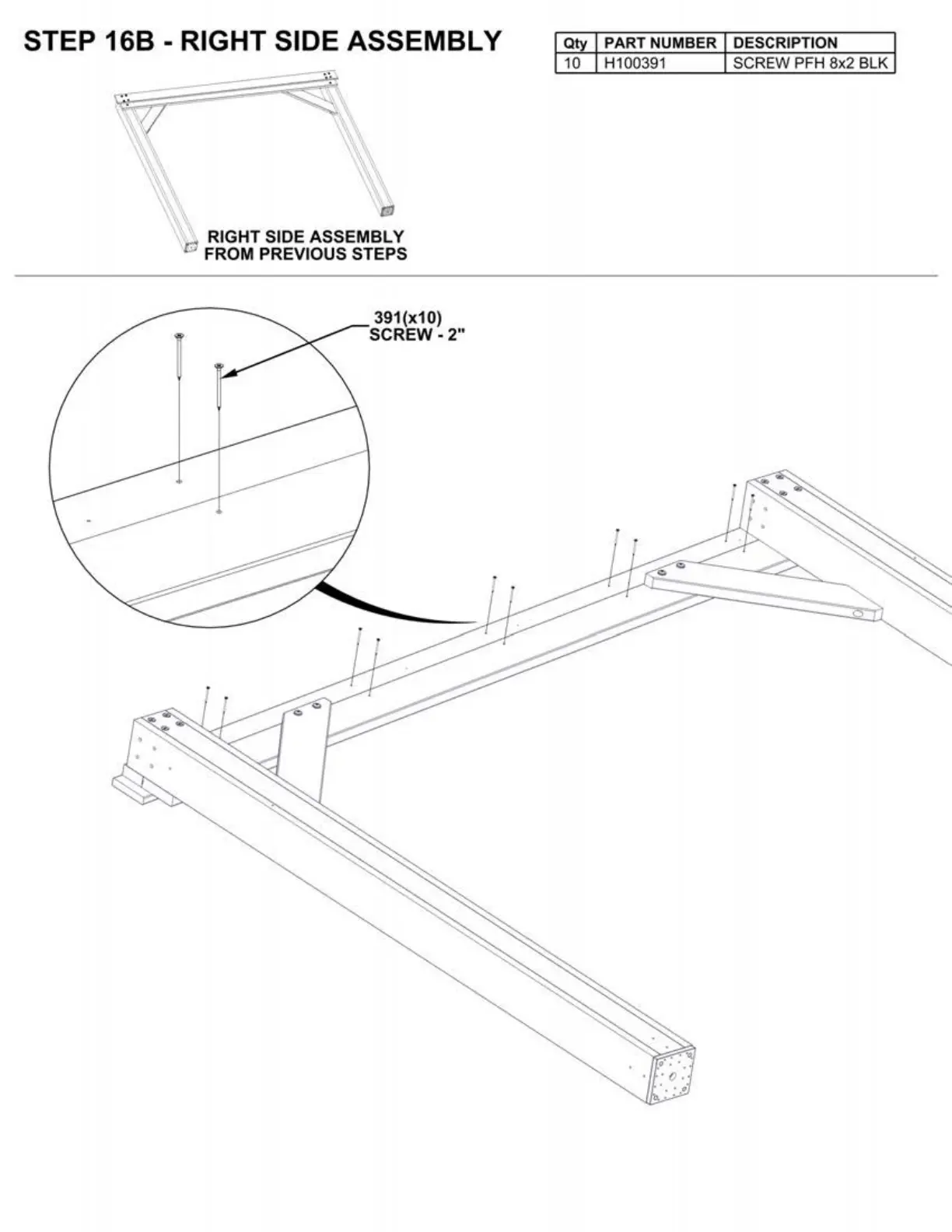 STEP 16B - RIGHT SIDE ASSEMBLY

| Qty | PART NUMBER | DESCRIPTION |
|---|---|---|
| 10 | H100391 | SCREW PFH 8x2 BLK |

RIGHT SIDE ASSEMBLY FROM PREVIOUS STEPS

391(x10)
SCREW - 2"