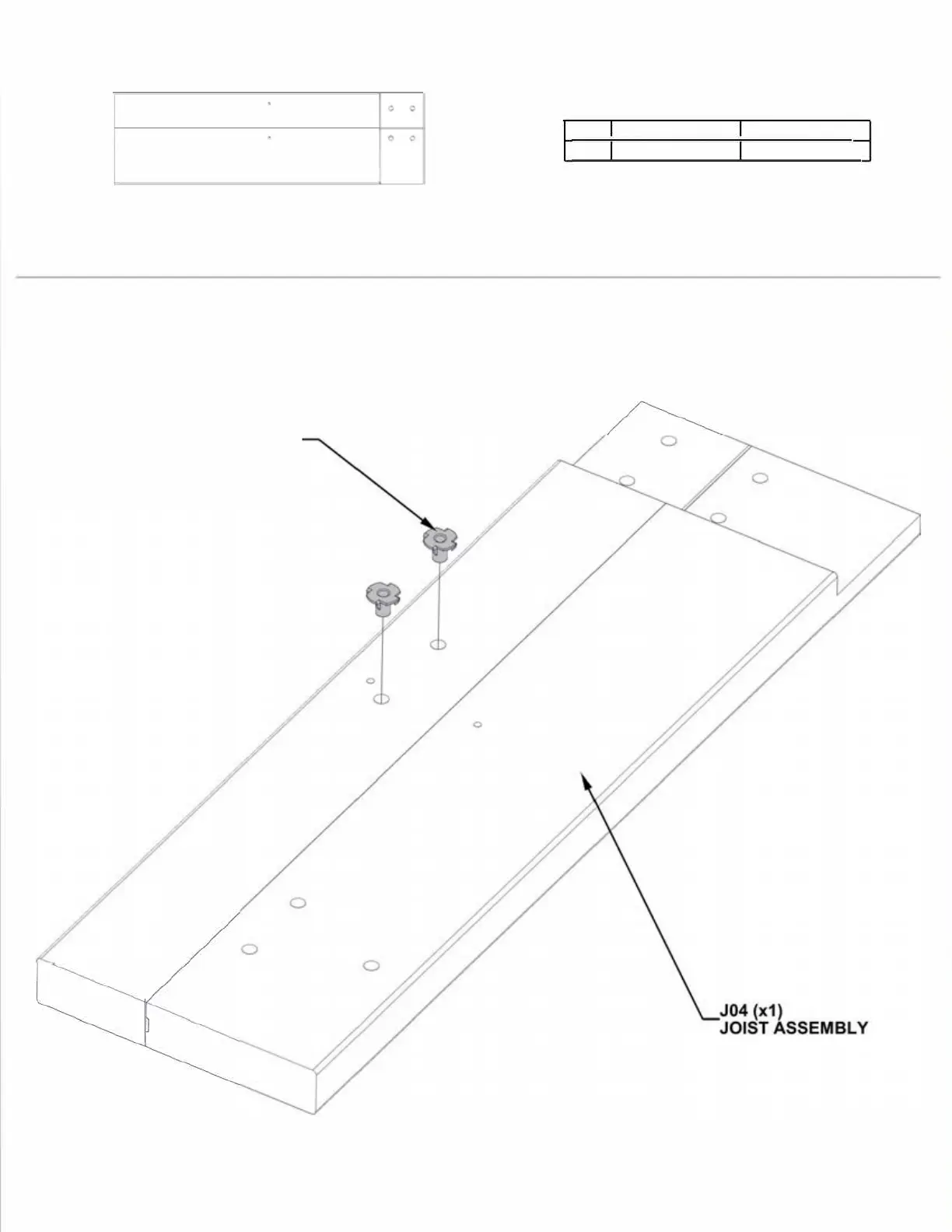 J04 (x1)
JOIST ASSEMBLY