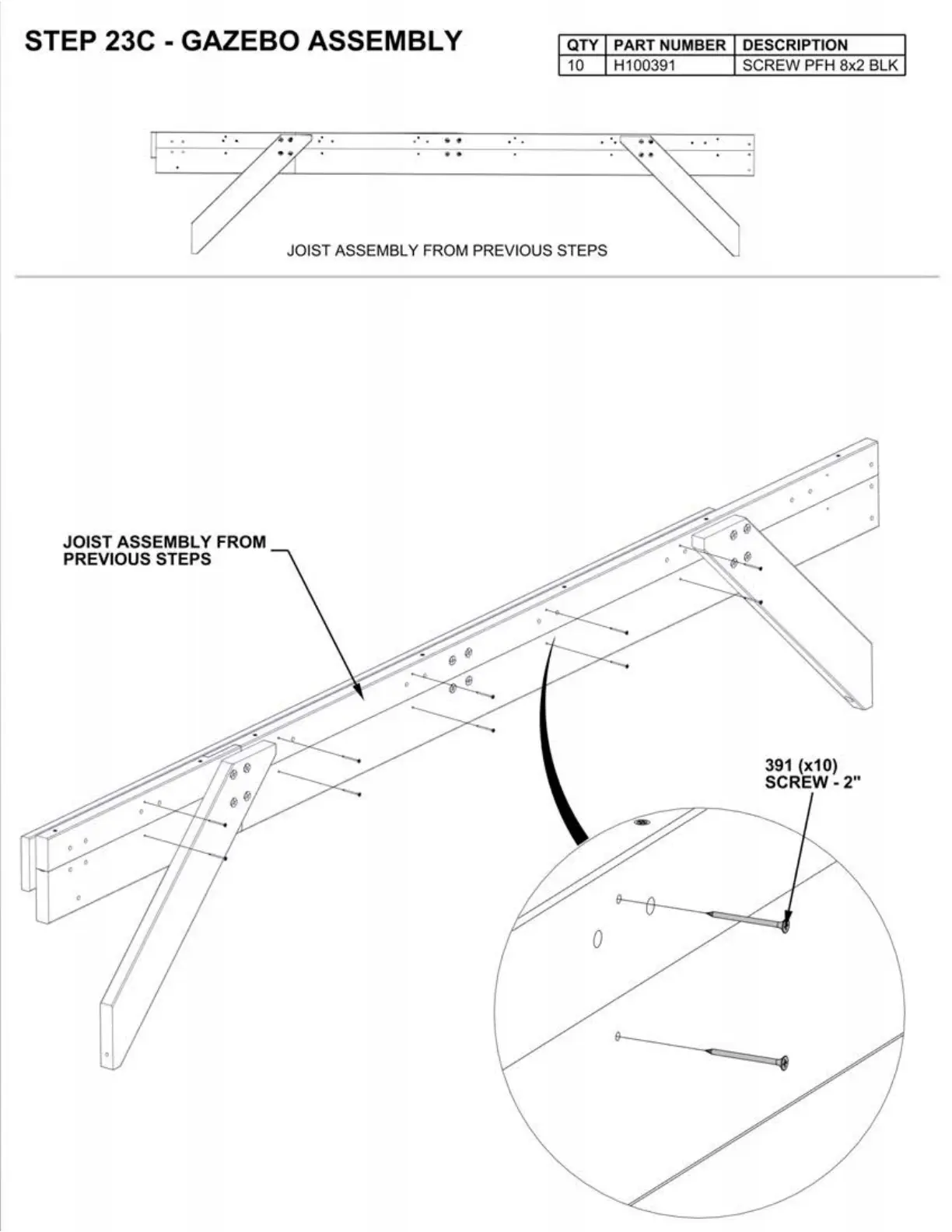 STEP 23C - GAZEBO ASSEMBLY

| QTY | PART NUMBER | DESCRIPTION |
|---|---|---|
| 10 | H100391 | SCREW PFH 8x2 BLK |

JOIST ASSEMBLY FROM PREVIOUS STEPS

JOIST ASSEMBLY FROM PREVIOUS STEPS

391 (x10)
SCREW - 2"