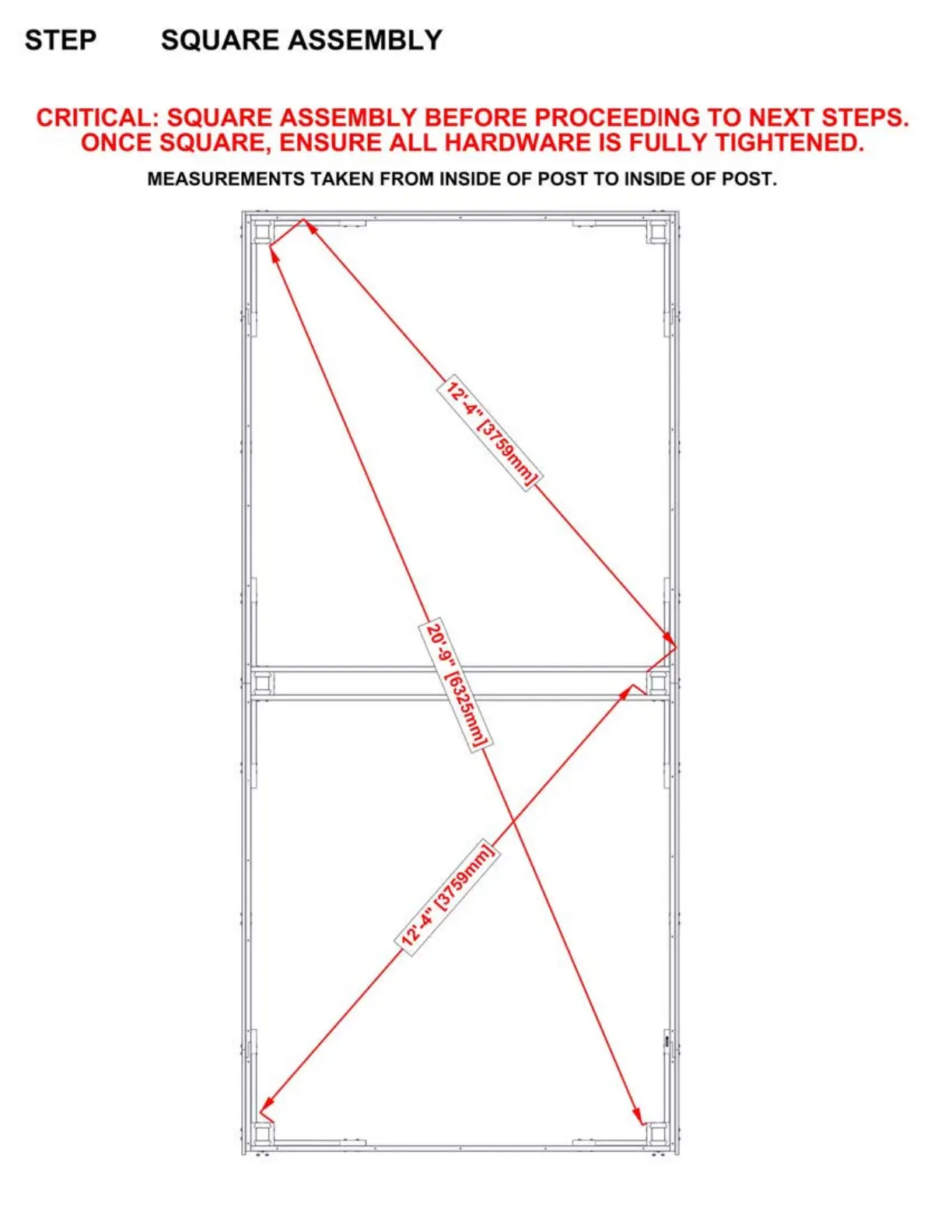 STEP SQUARE ASSEMBLY

CRITICAL: SQUARE ASSEMBLY BEFORE PROCEEDING TO NEXT STEPS. ONCE SQUARE, ENSURE ALL HARDWARE IS FULLY TIGHTENED.

MEASUREMENTS TAKEN FROM INSIDE OF POST TO INSIDE OF POST.

12'-4" [3759mm]

20'-9" [6325mm]

12'-4" [3759mm]