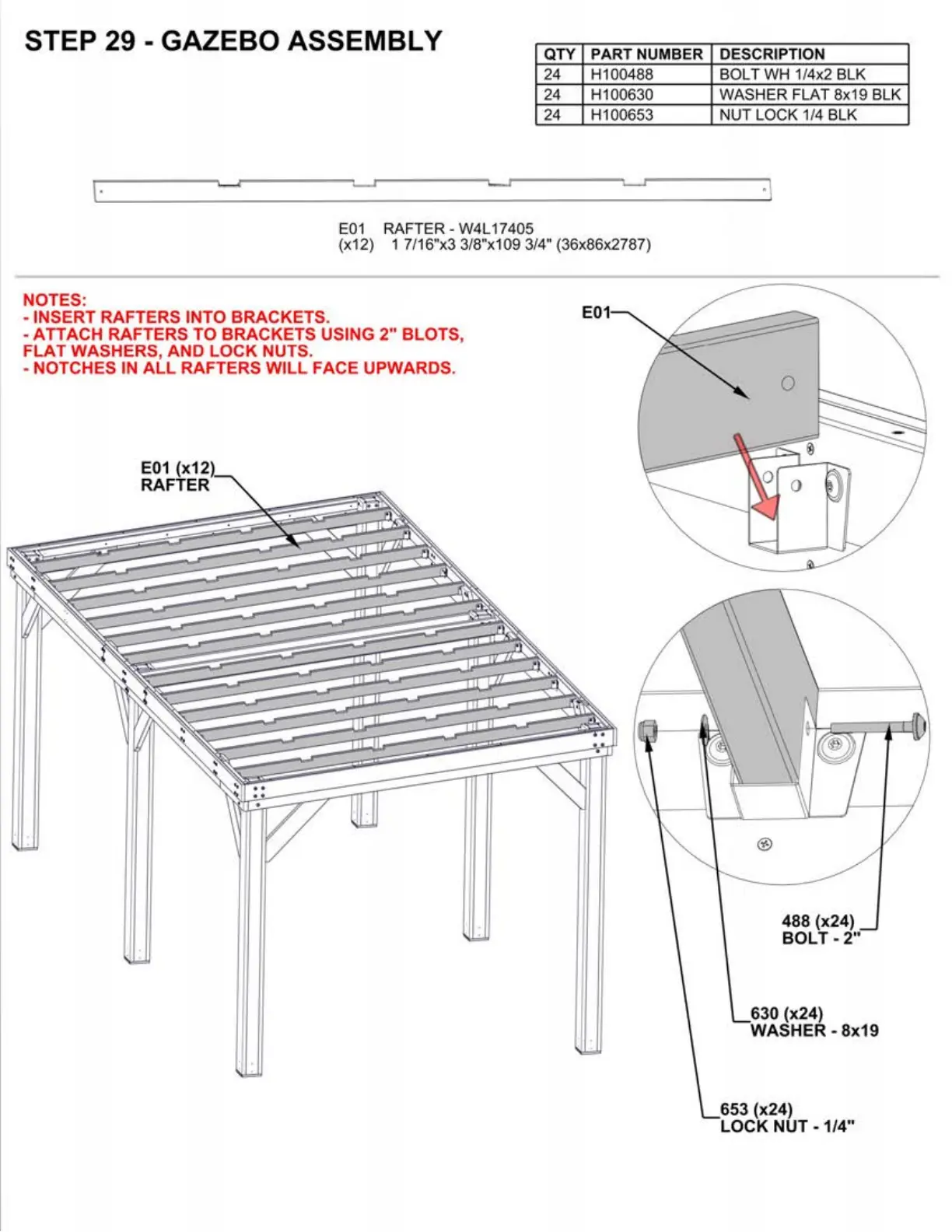 STEP 29 - GAZEBO ASSEMBLY

| QTY | PART NUMBER | DESCRIPTION |
|---|---|---|
| 24 | H100488 | BOLT WH 1/4x2 BLK |
| 24 | H100630 | WASHER FLAT 8x19 BLK |
| 24 | H100653 | NUT LOCK 1/4 BLK |

E01 RAFTER - W4L17405
(x12) 1 7/16"x3 3/8"x109 3/4" (36x86x2787)

NOTES:
- INSERT RAFTERS INTO BRACKETS.
- ATTACH RAFTERS TO BRACKETS USING 2" BLOTS, FLAT WASHERS, AND LOCK NUTS.
- NOTCHES IN ALL RAFTERS WILL FACE UPWARDS.

E01

E01 (x12)
RAFTER

488 (x24)
BOLT - 2"

630 (x24)
WASHER - 8x19

653 (x24)
LOCK NUT - 1/4"