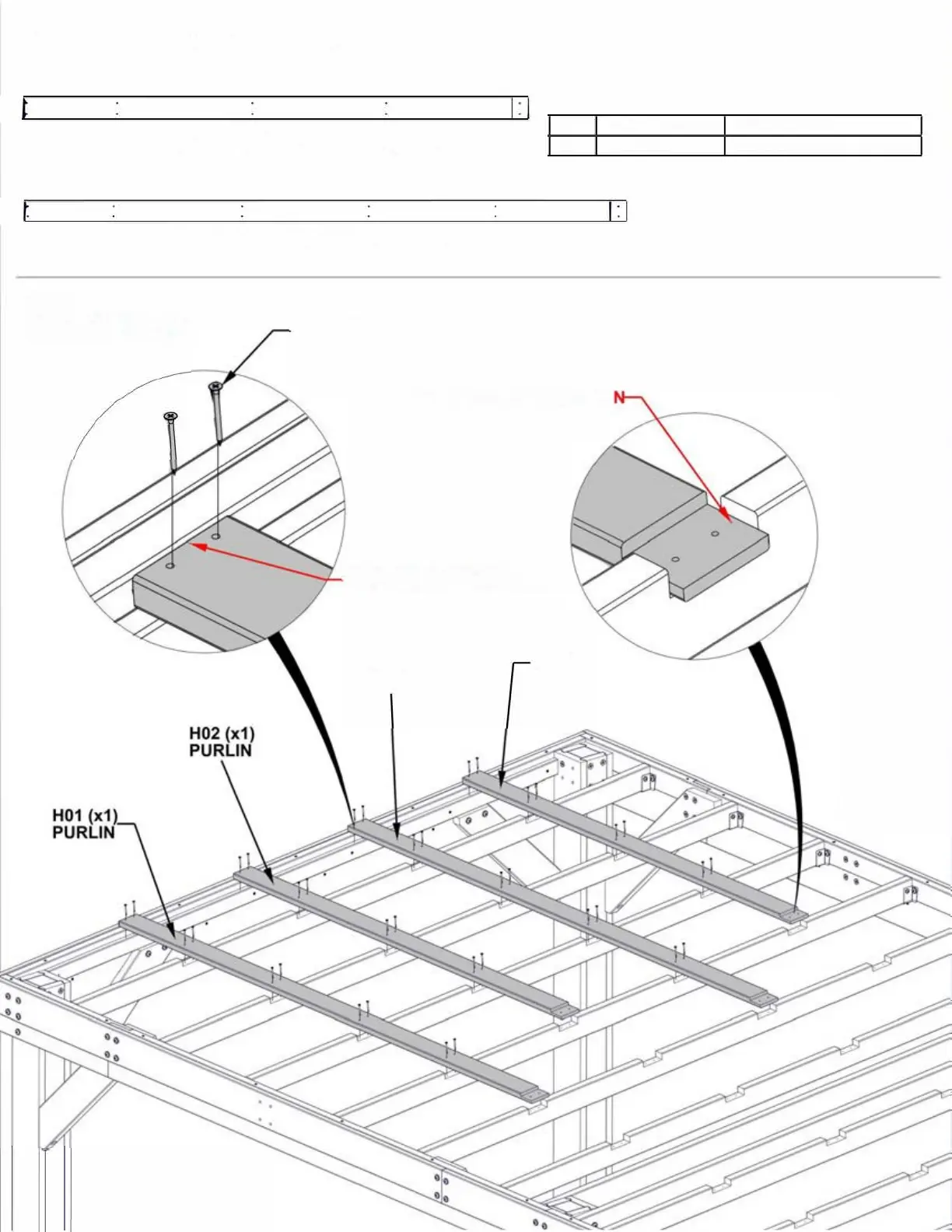 N

H02 (x1)
PURLIN

H01 (x1)
PURLIN