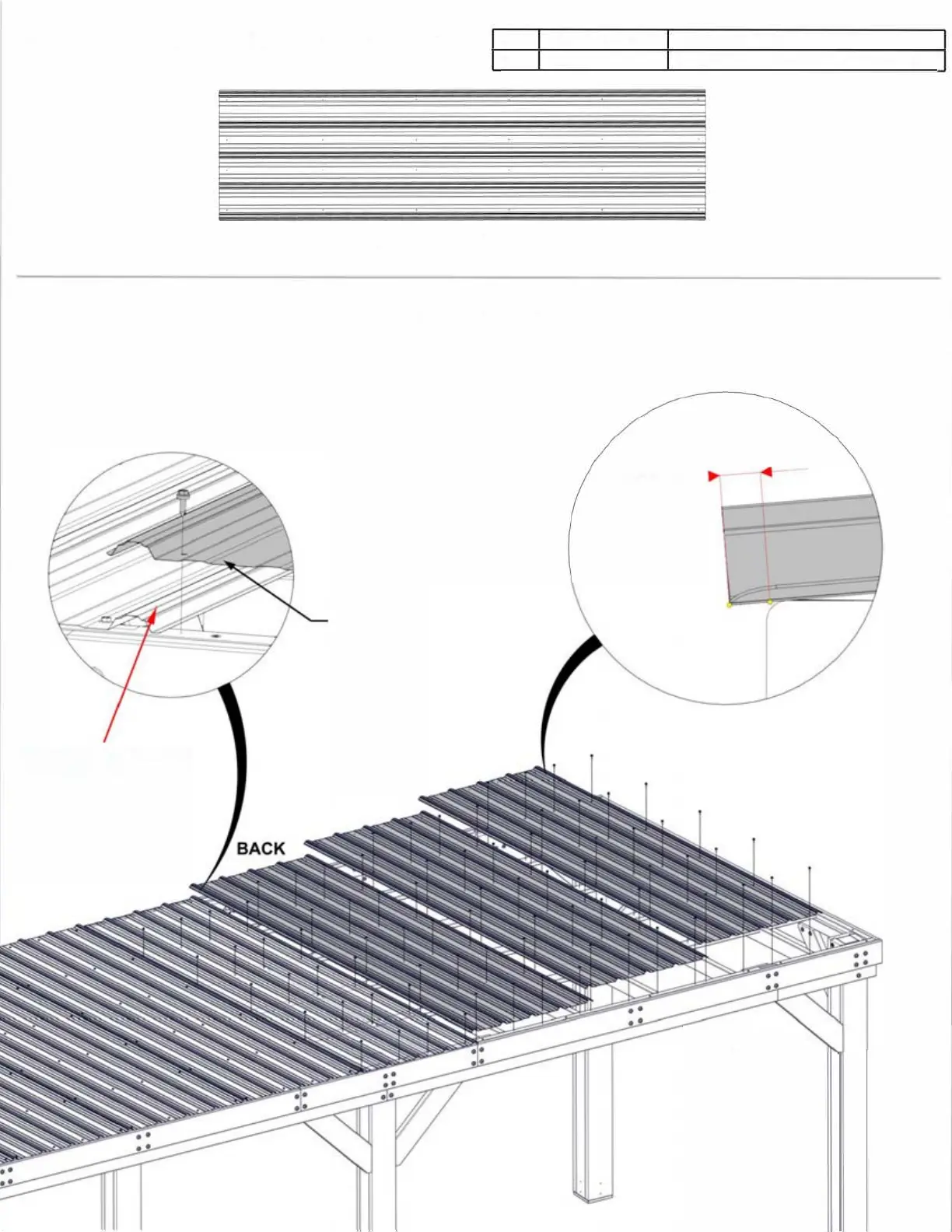 BACK