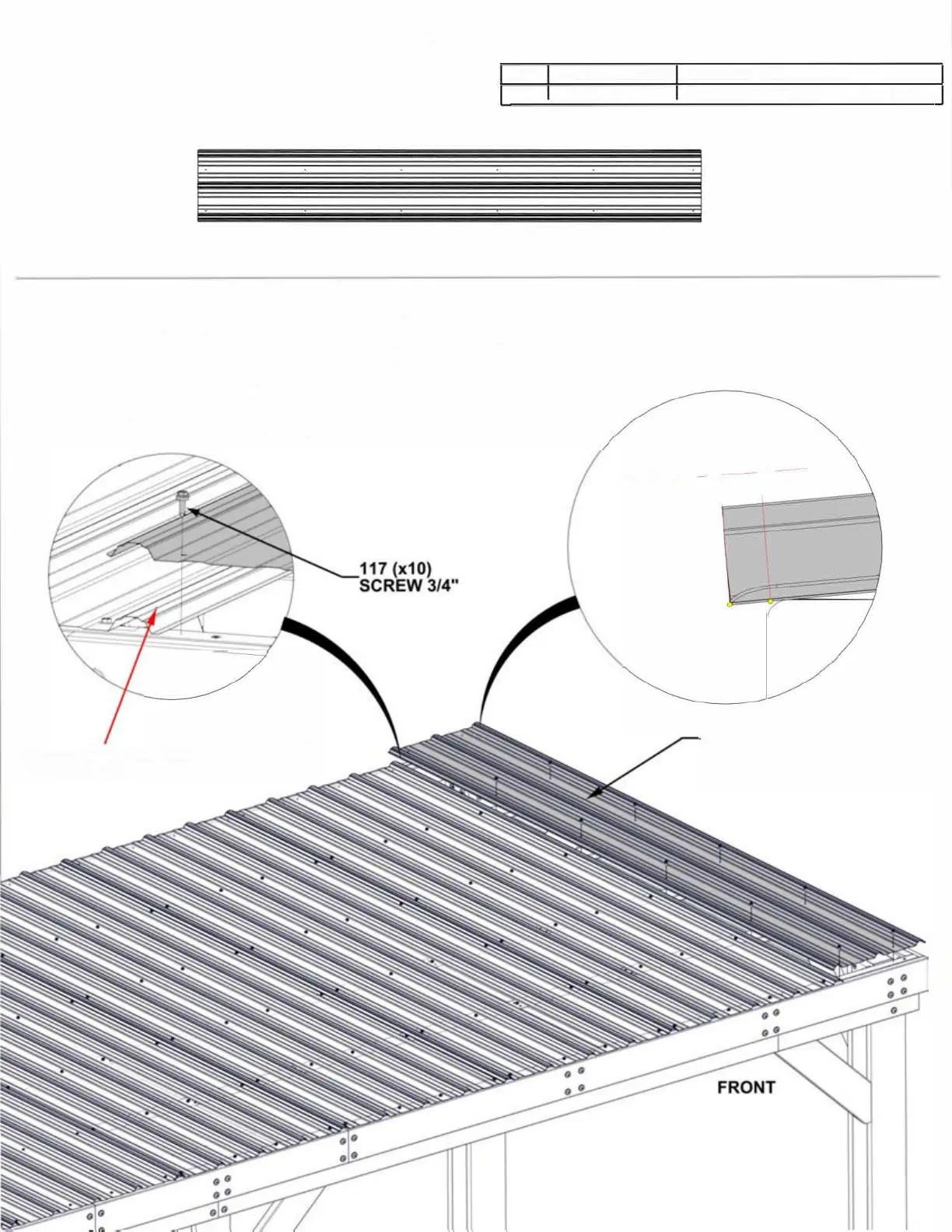 117 (x10)
SCREW 3/4"

FRONT