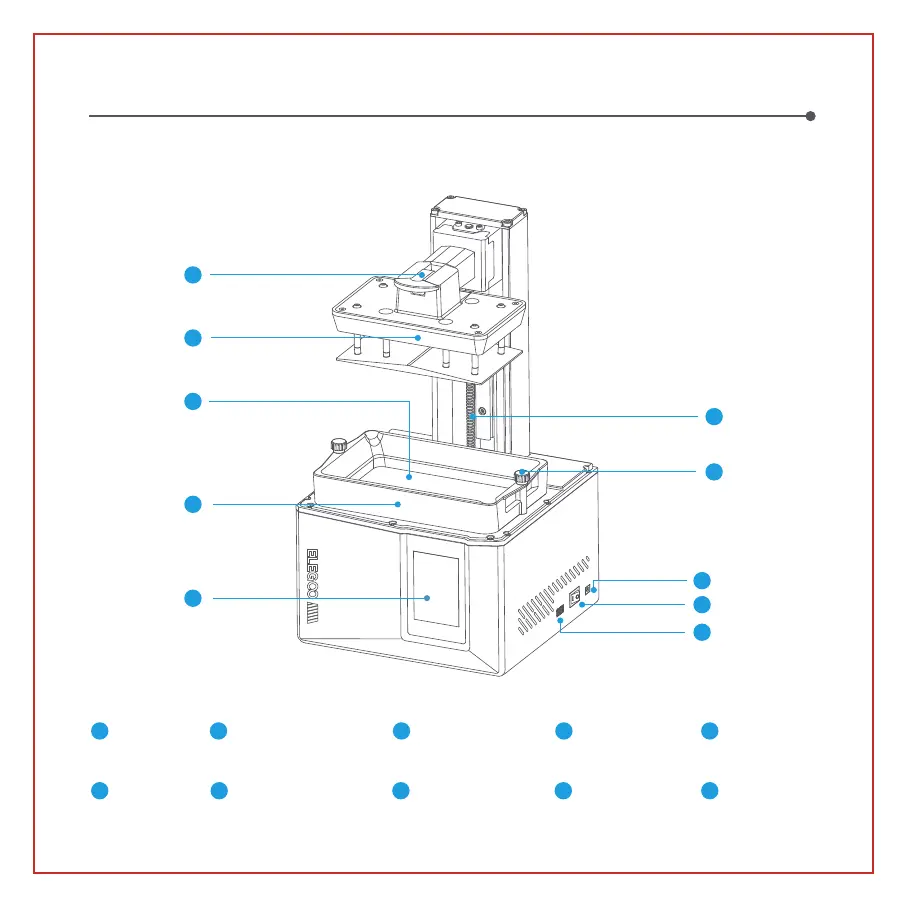 ELEGOO