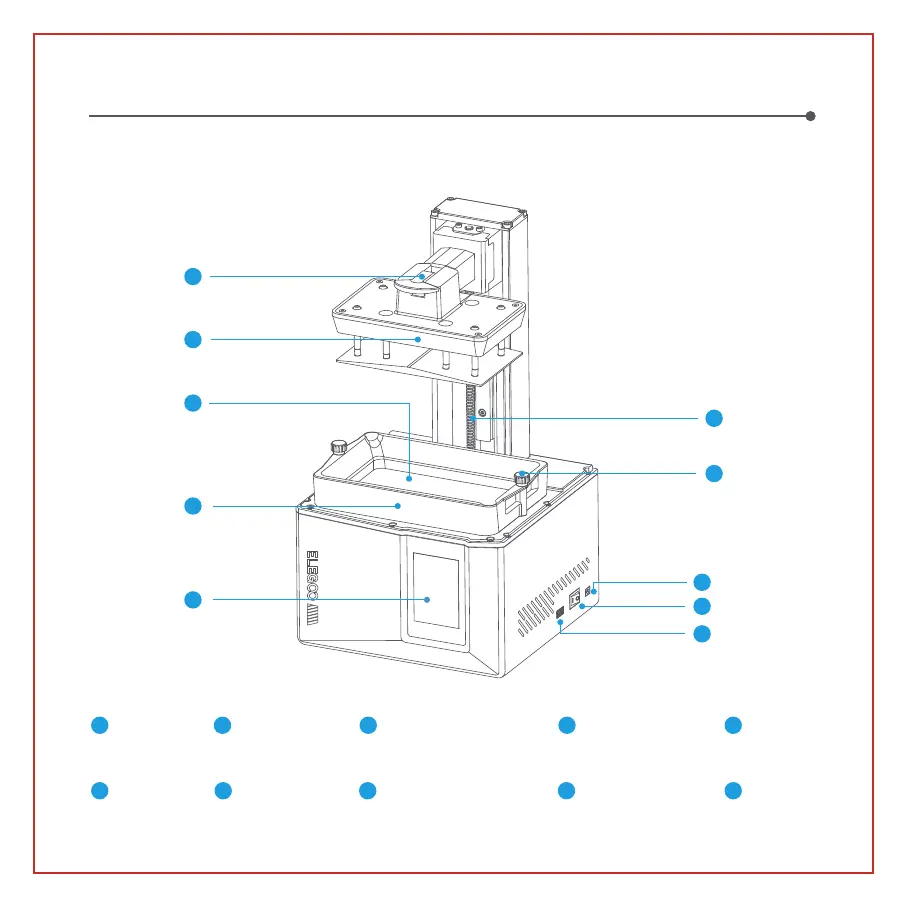 ELEGOO