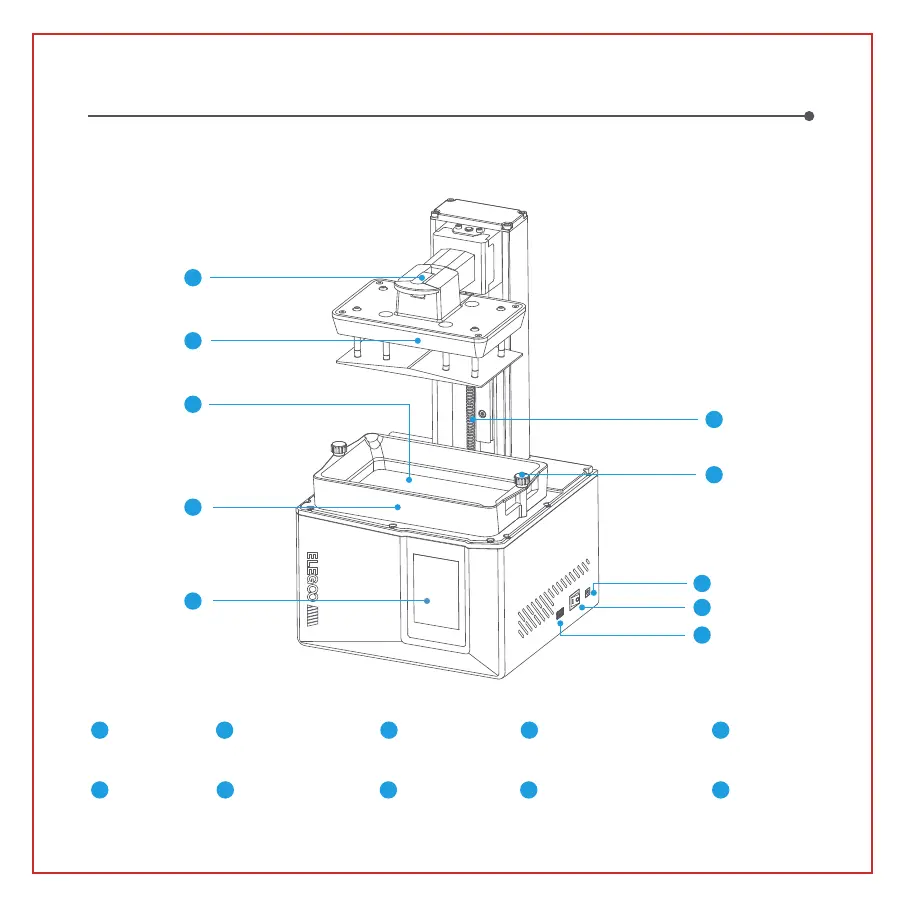 ELEGOO