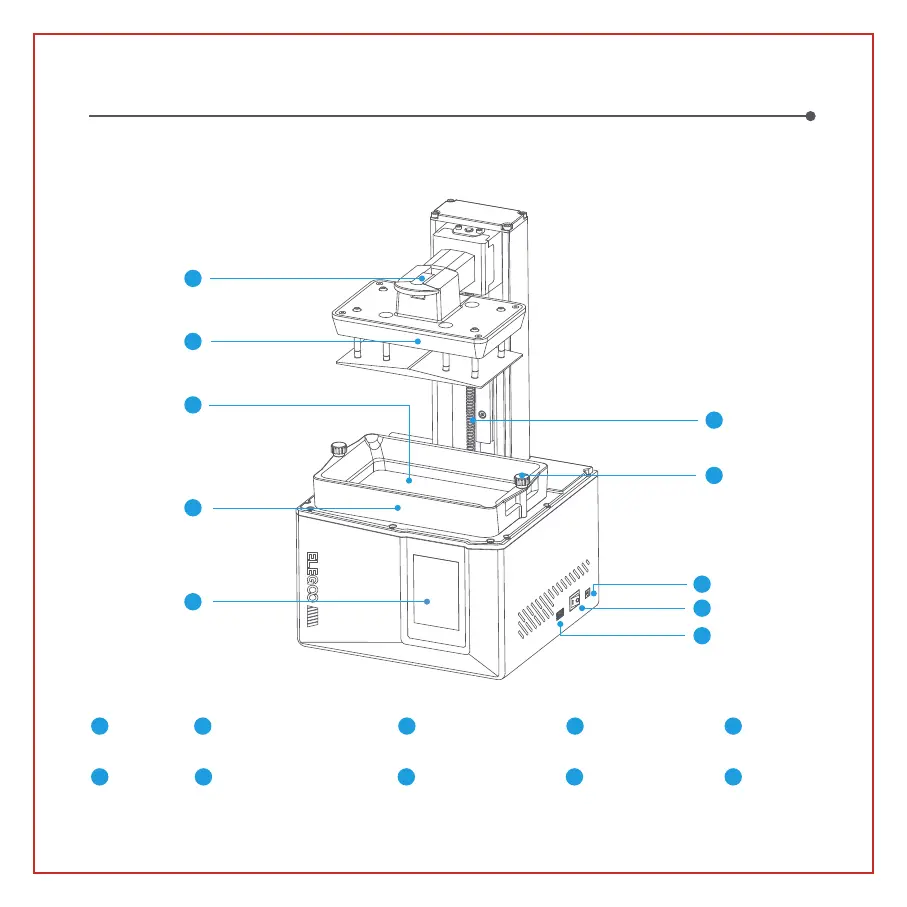 ELEGOO