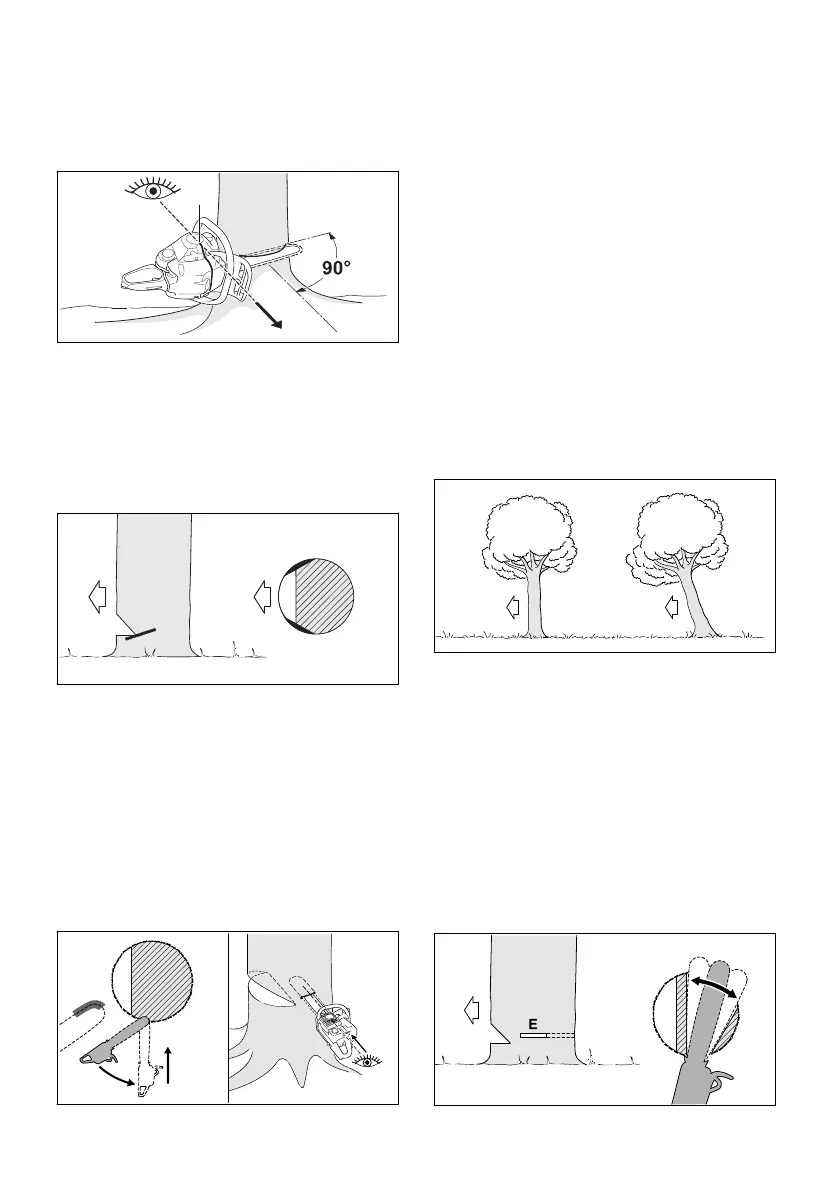 90°

E