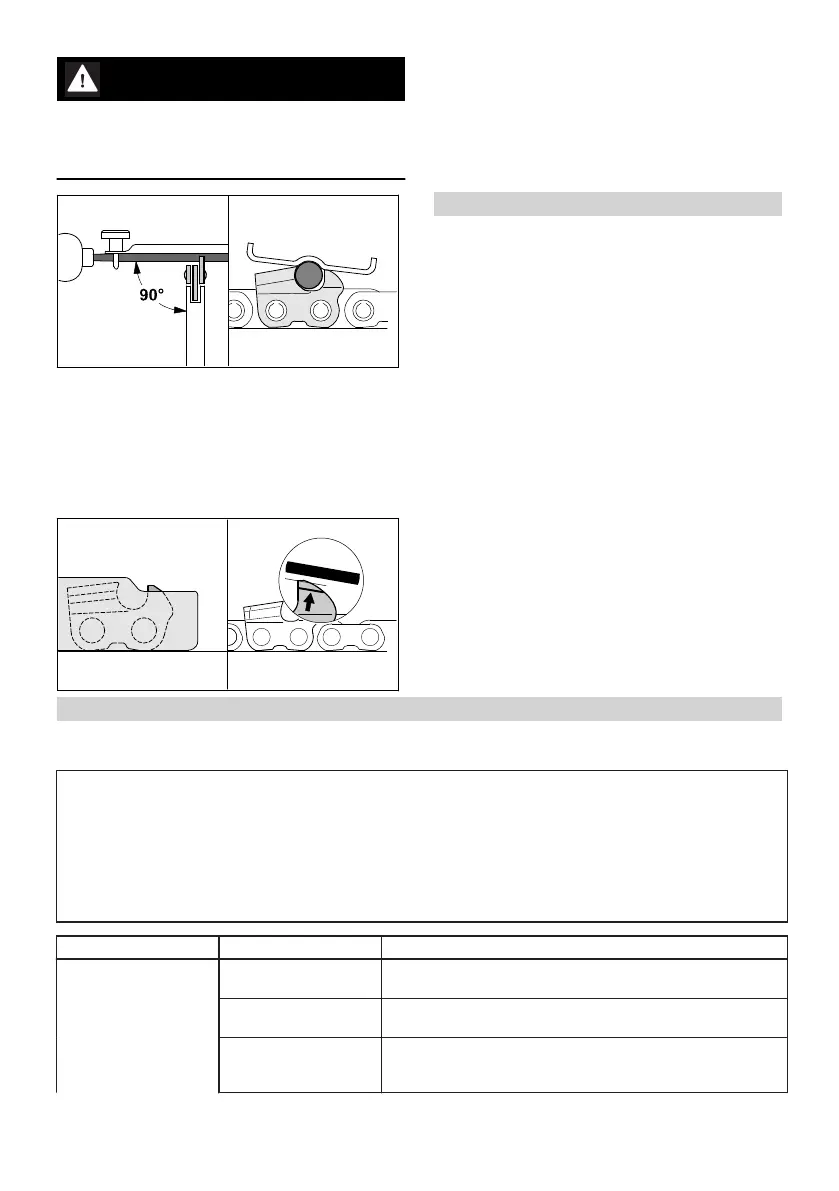 90°