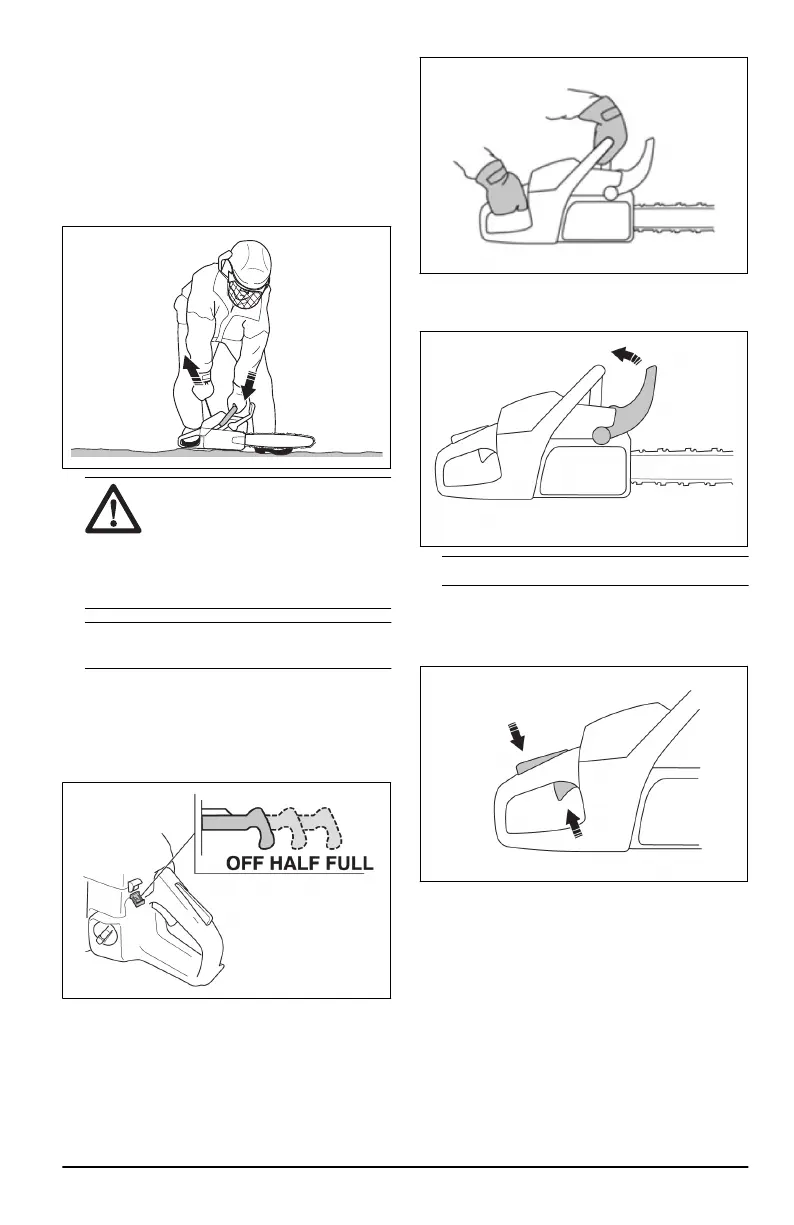 OFF HALF FULL