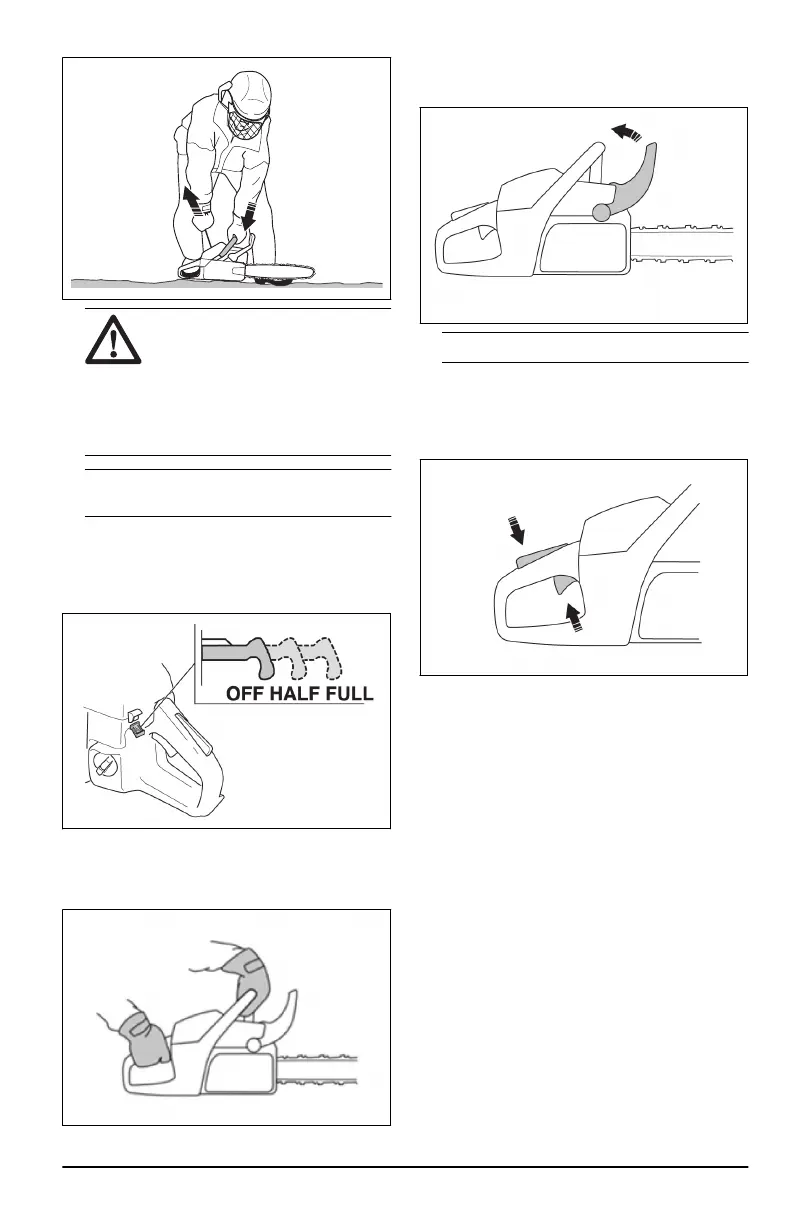 OFF HALF FULL