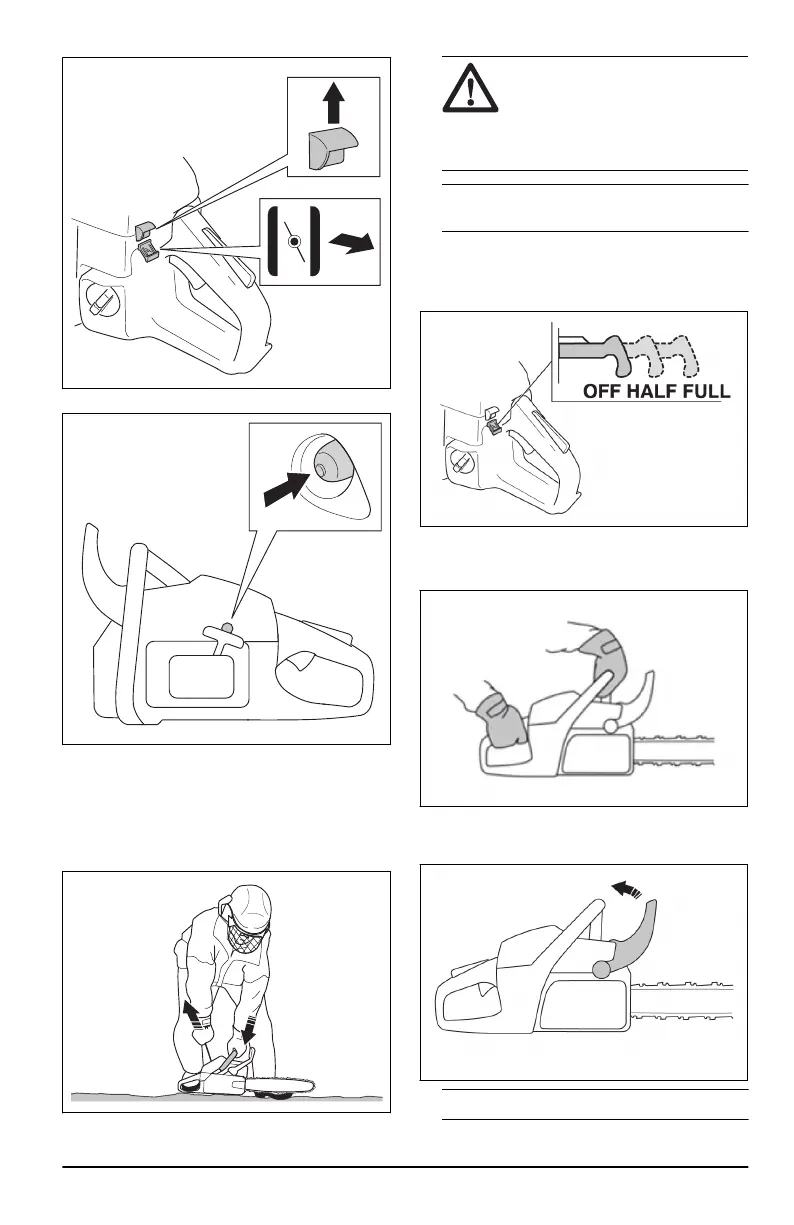 OFF HALF FULL