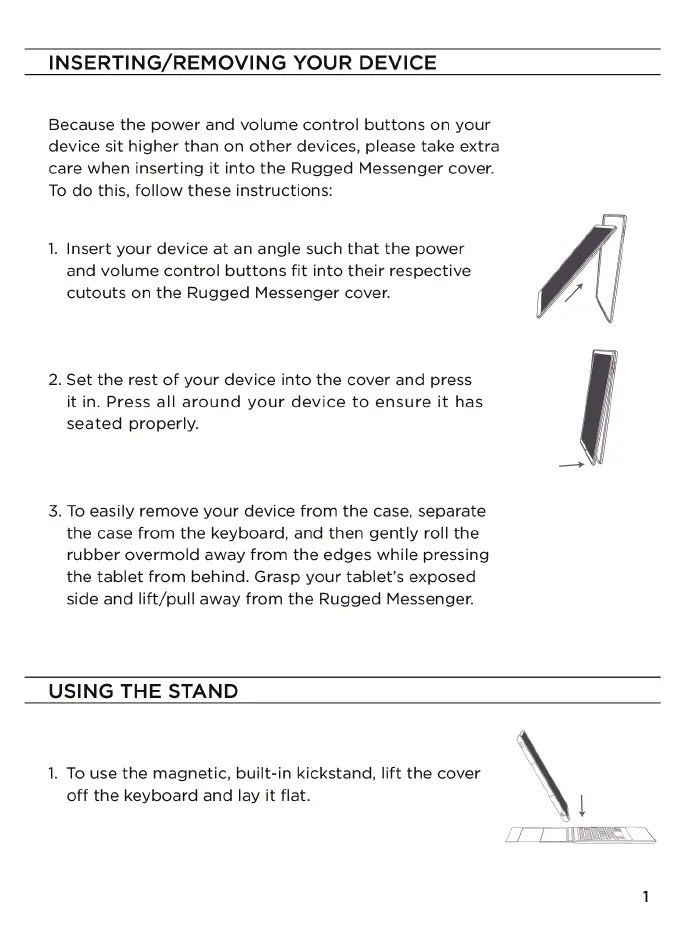 INSERTING/REMOVING YOUR DEVICE

Because the power and volume control buttons on your device sit higher than on other devices, please take extra care when inserting it into the Rugged Messenger cover. To do this, follow these instructions:

1. Insert your device at an angle such that the power and volume control buttons fit into their respective cutouts on the Rugged Messenger cover.

2. Set the rest of your device into the cover and press it in. Press all around your device to ensure it has seated properly.

3. To easily remove your device from the case, separate the case from the keyboard, and then gently roll the rubber overmold away from the edges while pressing the tablet from behind. Grasp your tablet's exposed side and lift/pull away from the Rugged Messenger.

USING THE STAND

1. To use the magnetic, built-in kickstand, lift the cover off the keyboard and lay it flat.

1