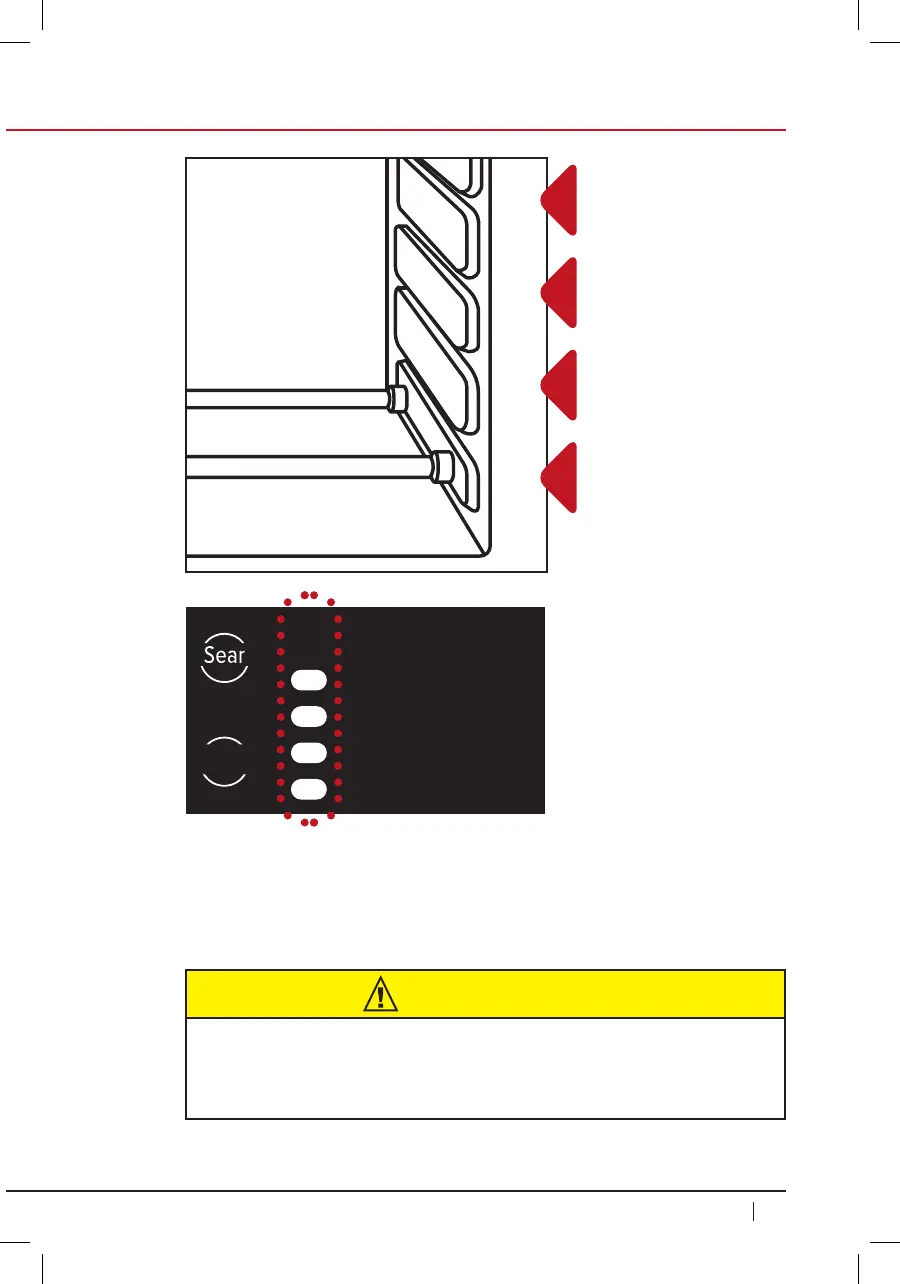 Sear