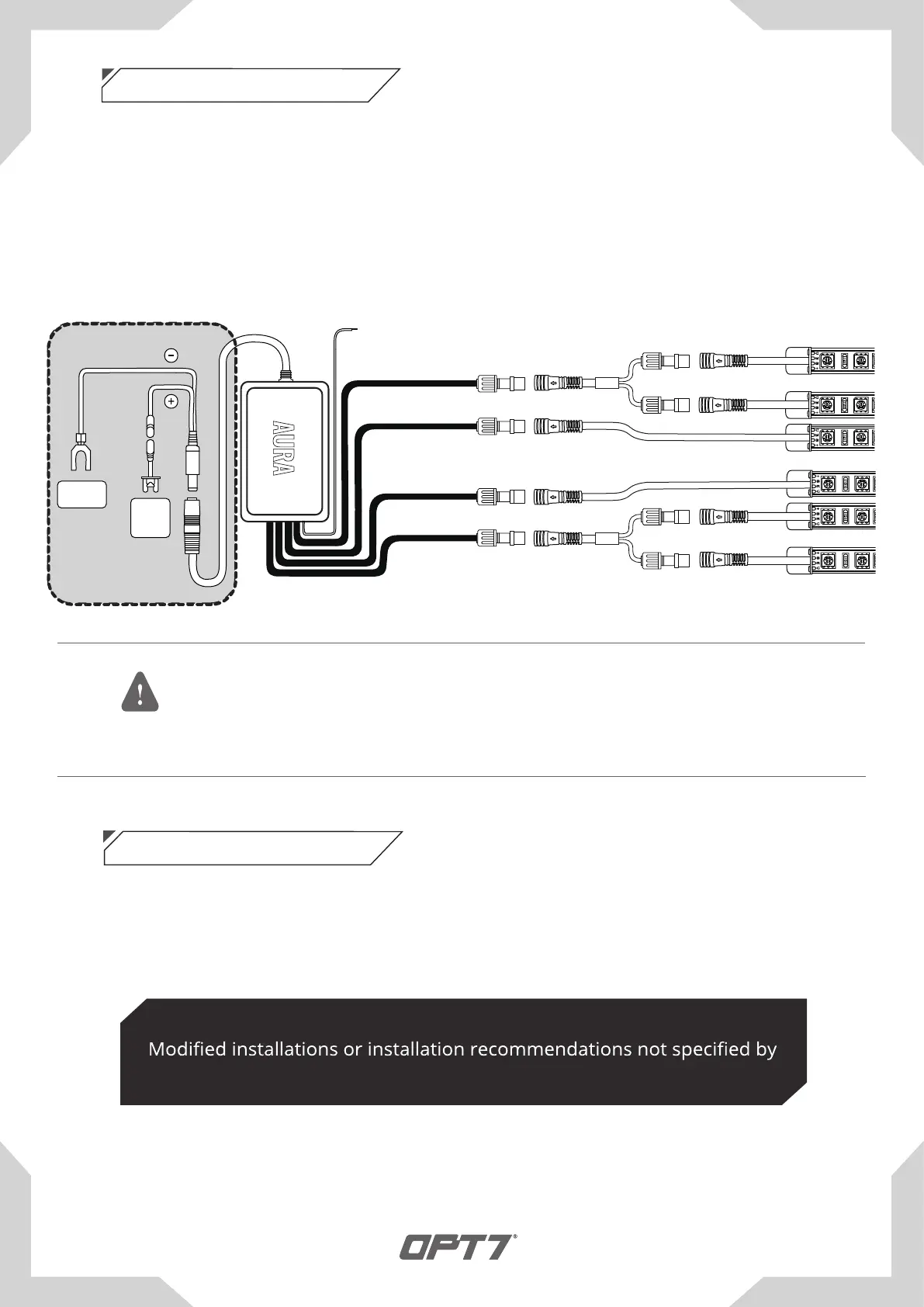 AURA

Modified installations or installation recommendations not specified by

OPT7®