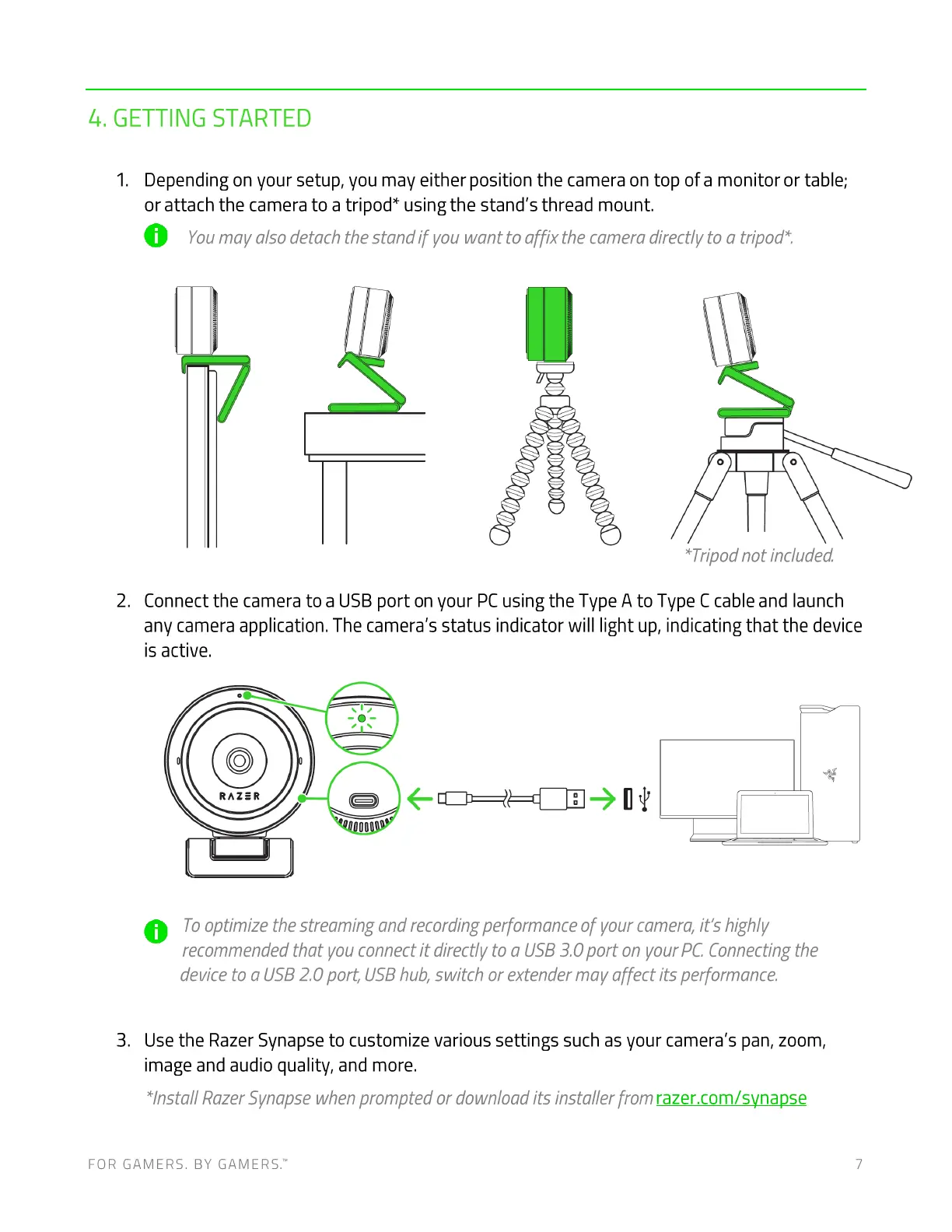 4. GETTING STARTED

1. Depending on your setup, you may either position the camera on top of a monitor or table; or attach the camera to a tripod* using the stand's thread mount.

You may also detach the stand if you want to affix the camera directly to a tripod*.

*Tripod not included.

2. Connect the camera to a USB port on your PC using the Type A to Type C cable and launch any camera application. The camera's status indicator will light up, indicating that the device is active.

RAZER

To optimize the streaming and recording performance of your camera, it's highly recommended that you connect it directly to a USB 3.0 port on your PC. Connecting the device to a USB 2.0 port, USB hub, switch or extender may affect its performance.

3. Use the Razer Synapse to customize various settings such as your camera's pan, zoom, image and audio quality, and more.

*Install Razer Synapse when prompted or download its installer from razer.com/synapse

FOR GAMERS. BY GAMERS.™ 7