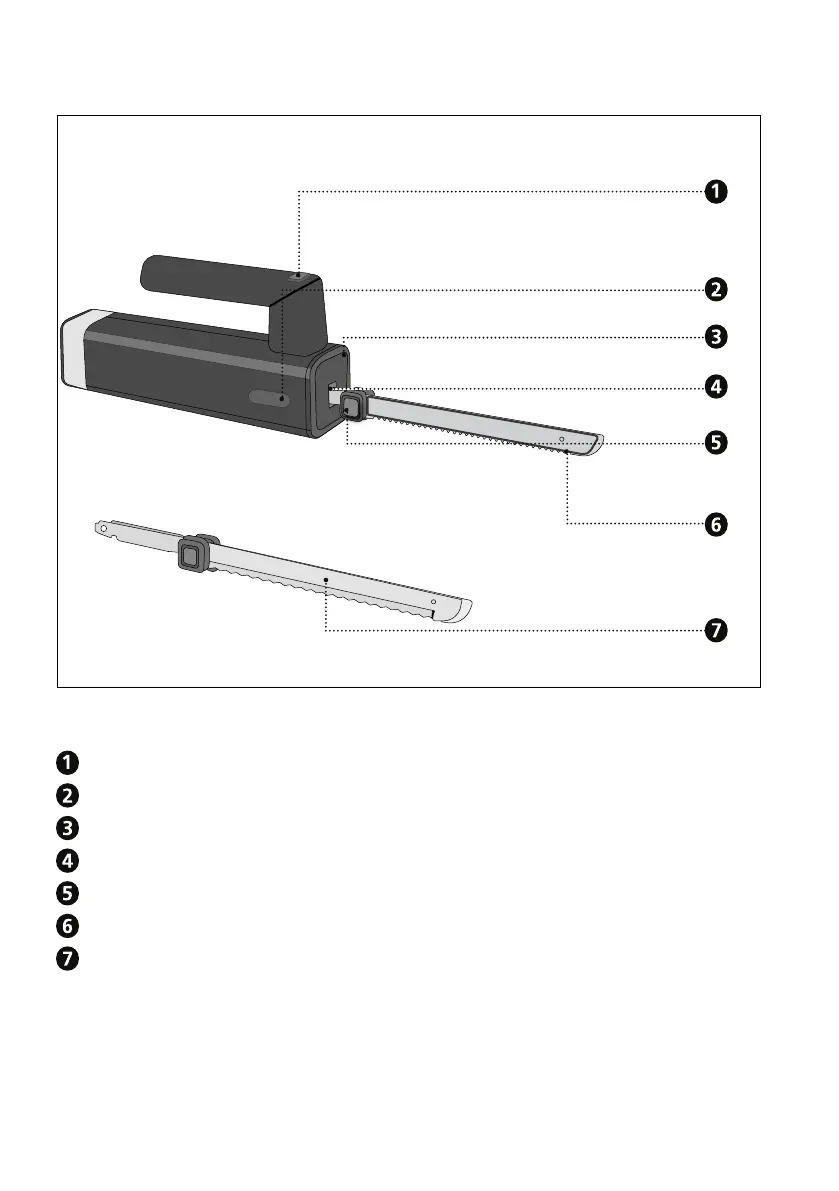 1
2
3
4
5
6
7

1
2
3
4
5
6
7