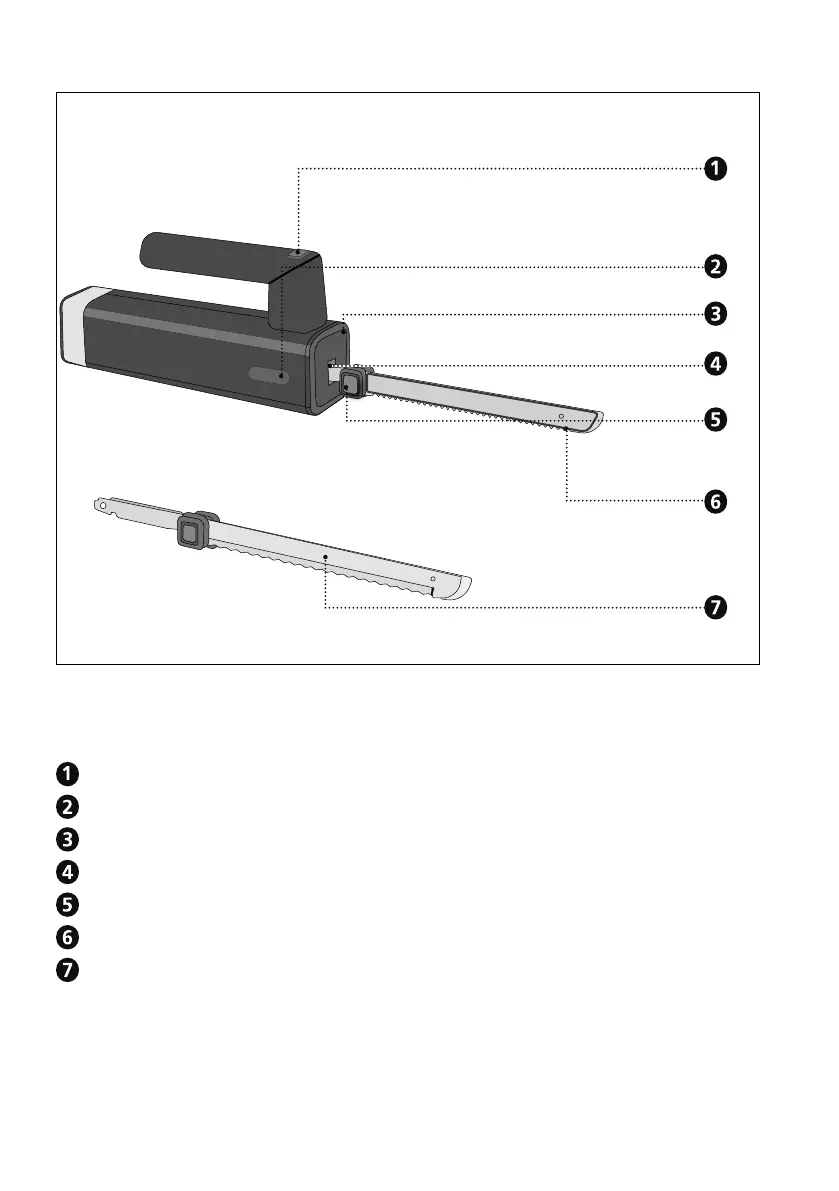 1
2
3
4
5
6
7

1
2
3
4
5
6
7