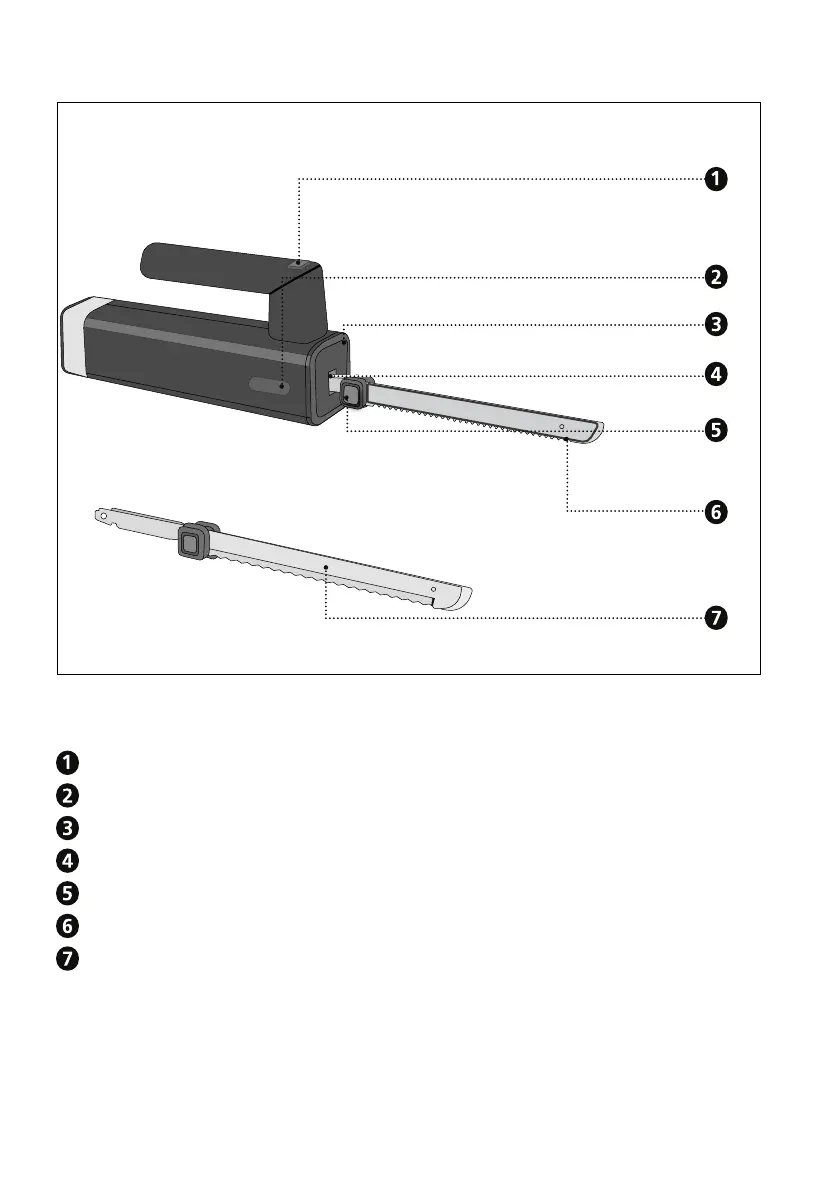 1
2
3
4
5
6
7

1
2
3
4
5
6
7