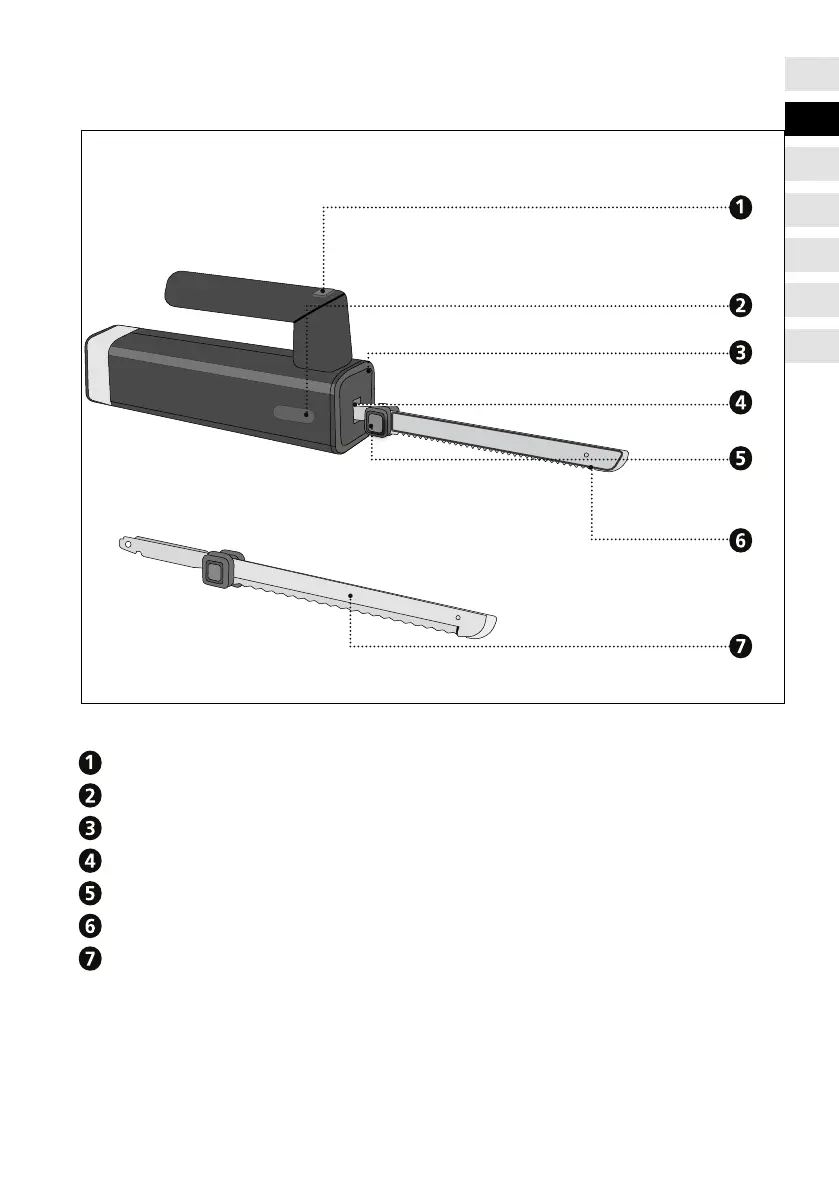 1
2
3
4
5
6
7

1
2
3
4
5
6
7