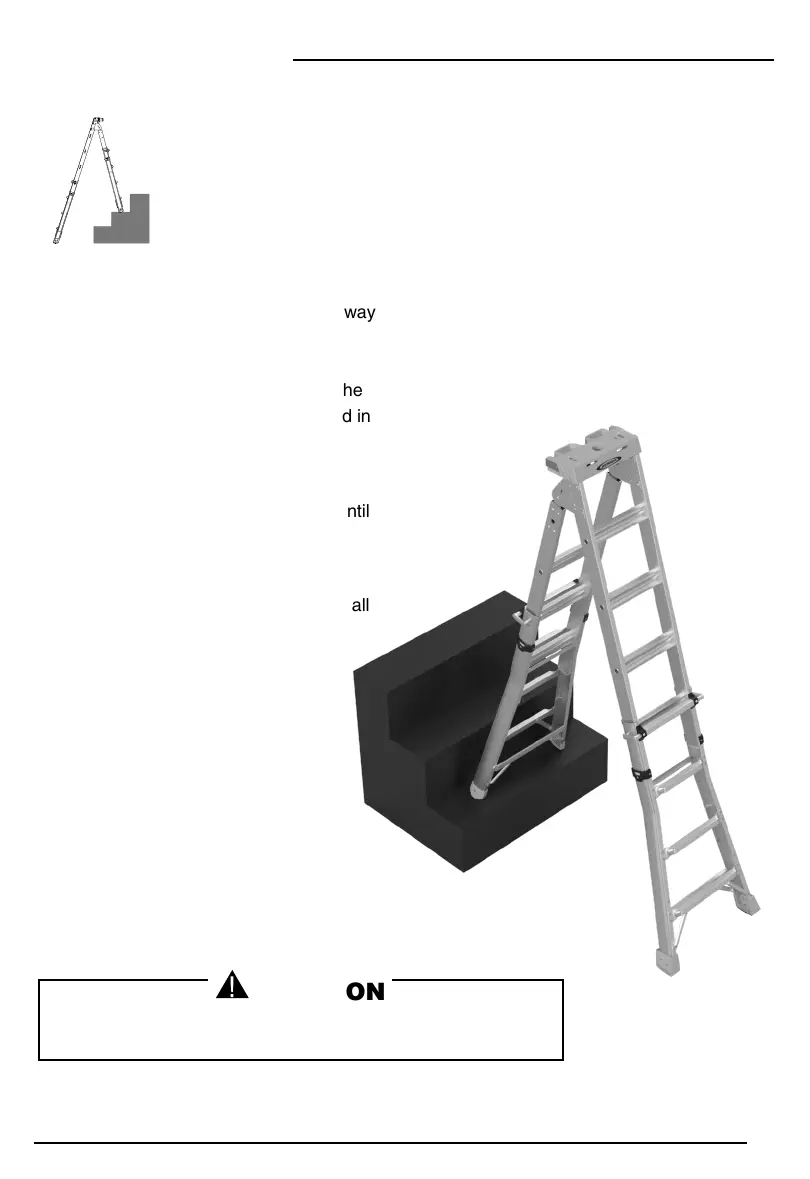 way

he
d in

ntil

all

ON