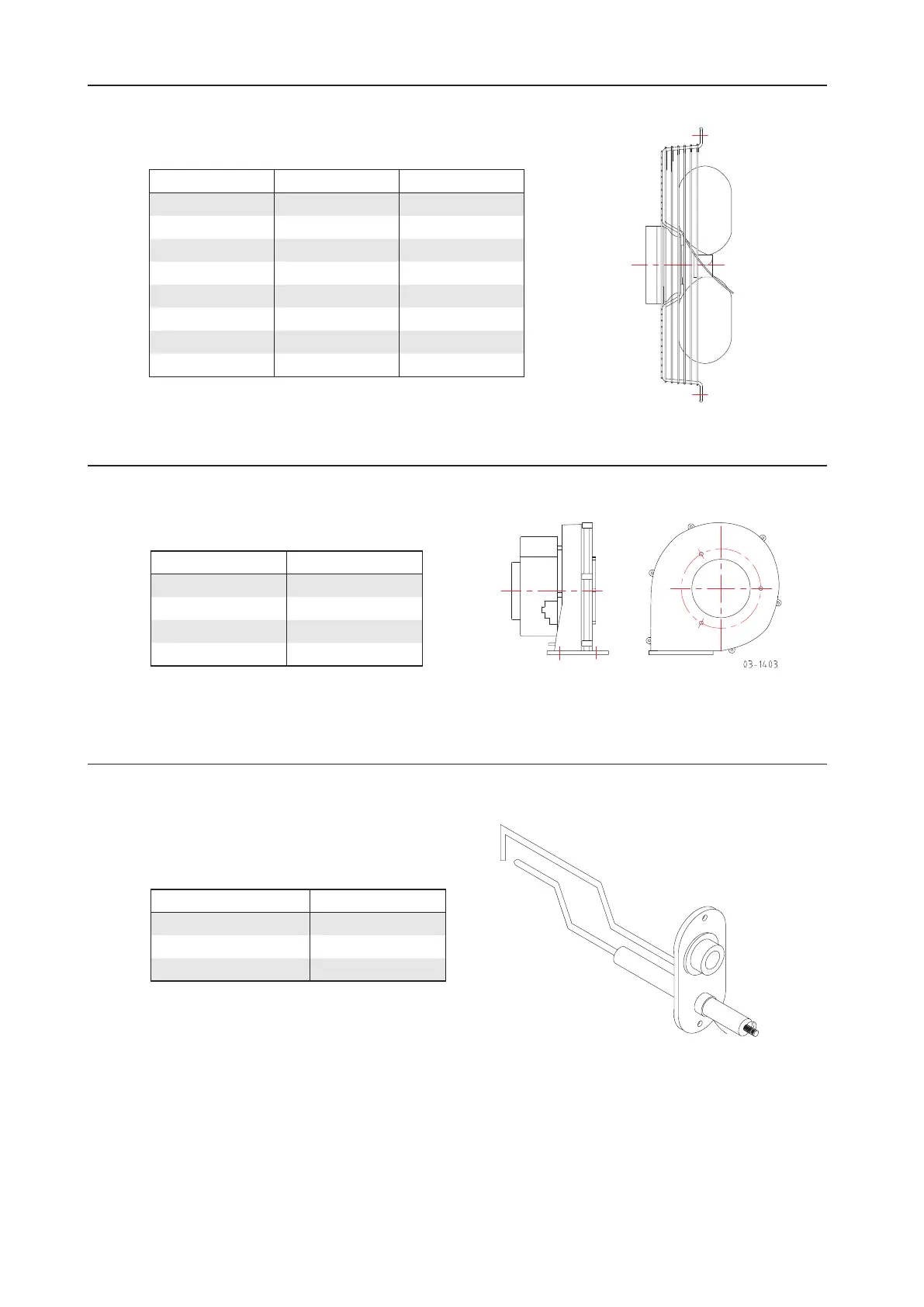 03-1403