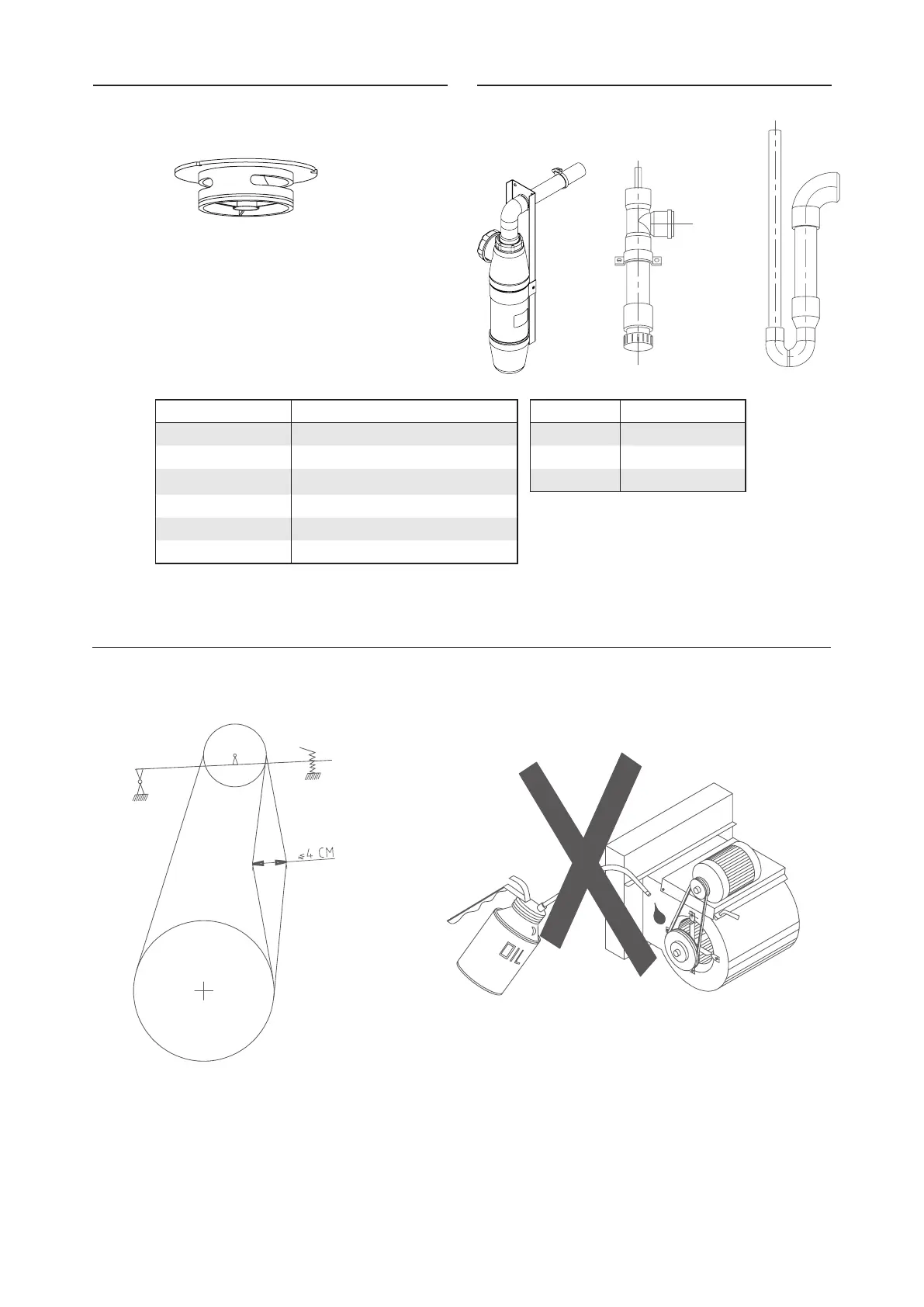 $\leq 4$ CM

OIL