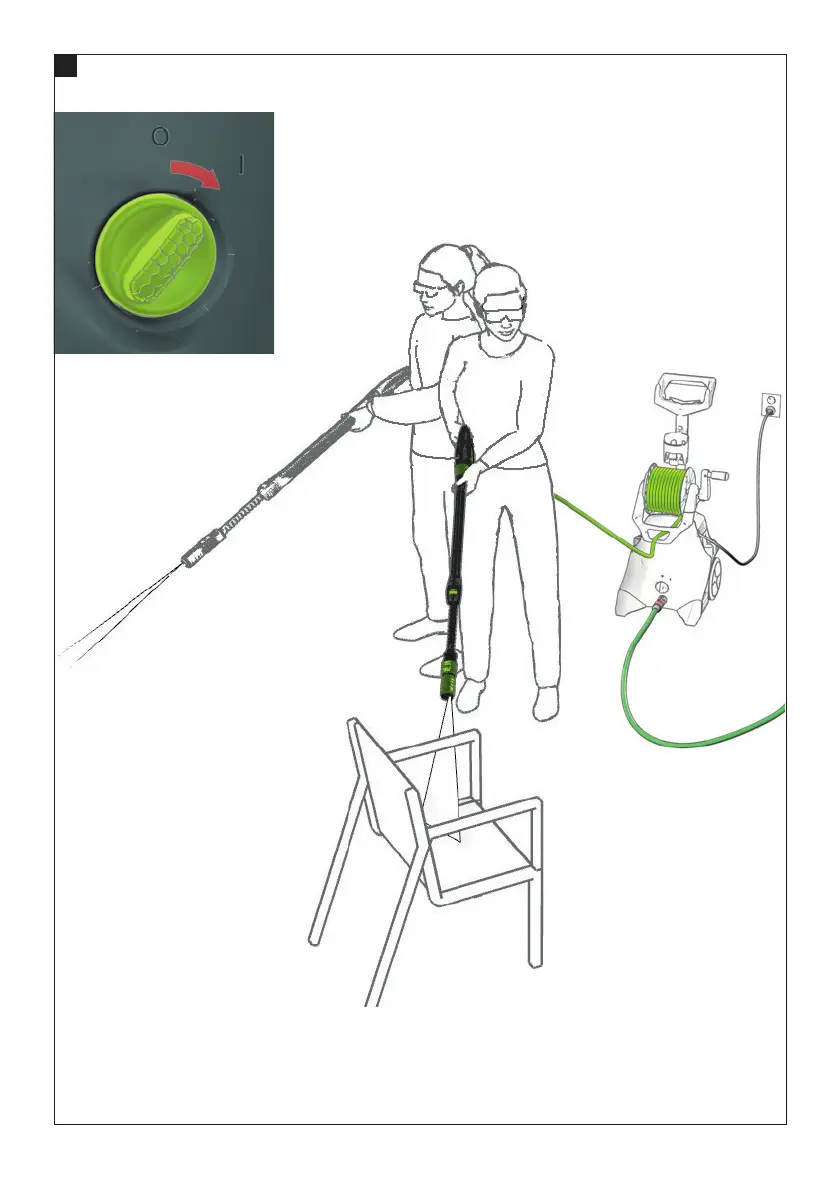 O I