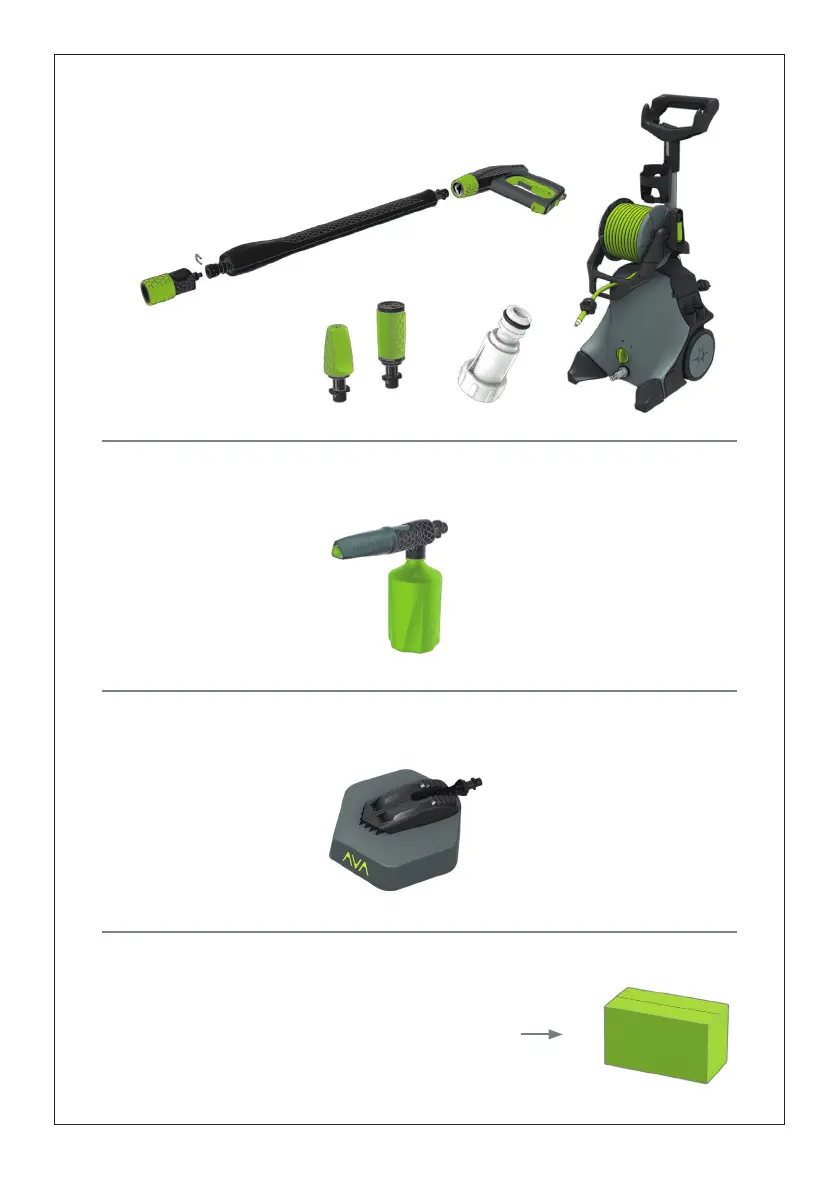 AVA