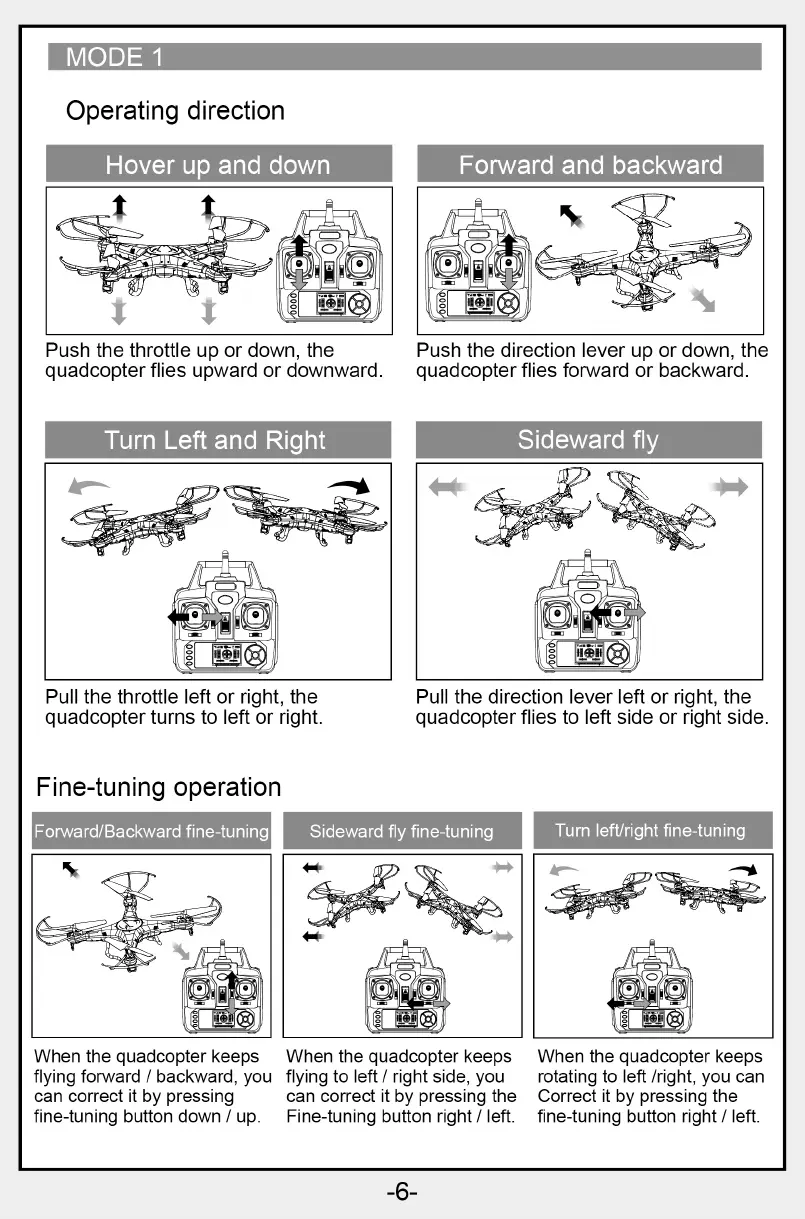 MODE 1

Operating direction

Hover up and down

Push the throttle up or down, the quadcopter flies upward or downward.

Forward and backward

Push the direction lever up or down, the quadcopter flies forward or backward.

Turn Left and Right

Pull the throttle left or right, the quadcopter turns to left or right.

Sideward fly

Pull the direction lever left or right, the quadcopter flies to left side or right side.

Fine-tuning operation

Forward/Backward fine-tuning

When the quadcopter keeps flying forward / backward, you can correct it by pressing fine-tuning button down / up.

Sideward fly fine-tuning

When the quadcopter keeps flying to left / right side, you can correct it by pressing the Fine-tuning button right / left.

Turn left/right fine-tuning

When the quadcopter keeps rotating to left /right, you can Correct it by pressing the fine-tuning button right / left.

-6-