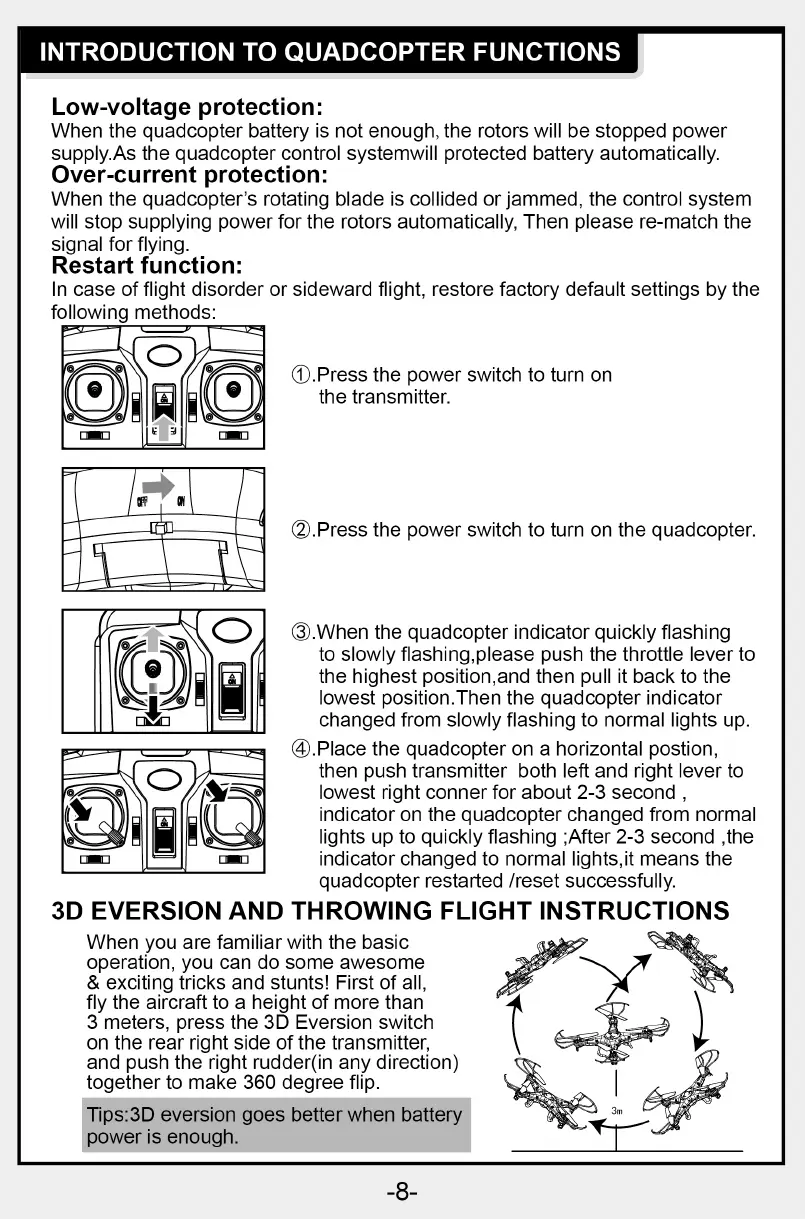 INTRODUCTION TO QUADCOPTER FUNCTIONS

Low-voltage protection:
When the quadcopter battery is not enough, the rotors will be stopped power supply.As the quadcopter control systemwill protected battery automatically.

Over-current protection:
When the quadcopter's rotating blade is collided or jammed, the control system will stop supplying power for the rotors automatically, Then please re-match the signal for flying.

Restart function:
In case of flight disorder or sideward flight, restore factory default settings by the following methods:

①.Press the power switch to turn on the transmitter.

OFF ON

②.Press the power switch to turn on the quadcopter.

③.When the quadcopter indicator quickly flashing to slowly flashing,please push the throttle lever to the highest position,and then pull it back to the lowest position.Then the quadcopter indicator changed from slowly flashing to normal lights up.

④.Place the quadcopter on a horizontal postion, then push transmitter both left and right lever to lowest right conner for about 2-3 second , indicator on the quadcopter changed from normal lights up to quickly flashing ;After 2-3 second ,the indicator changed to normal lights,it means the quadcopter restarted /reset successfully.

3D EVERSION AND THROWING FLIGHT INSTRUCTIONS

When you are familiar with the basic operation, you can do some awesome & exciting tricks and stunts! First of all, fly the aircraft to a height of more than 3 meters, press the 3D Eversion switch on the rear right side of the transmitter, and push the right rudder(in any direction) together to make 360 degree flip.

Tips:3D eversion goes better when battery power is enough.

3m

-8-