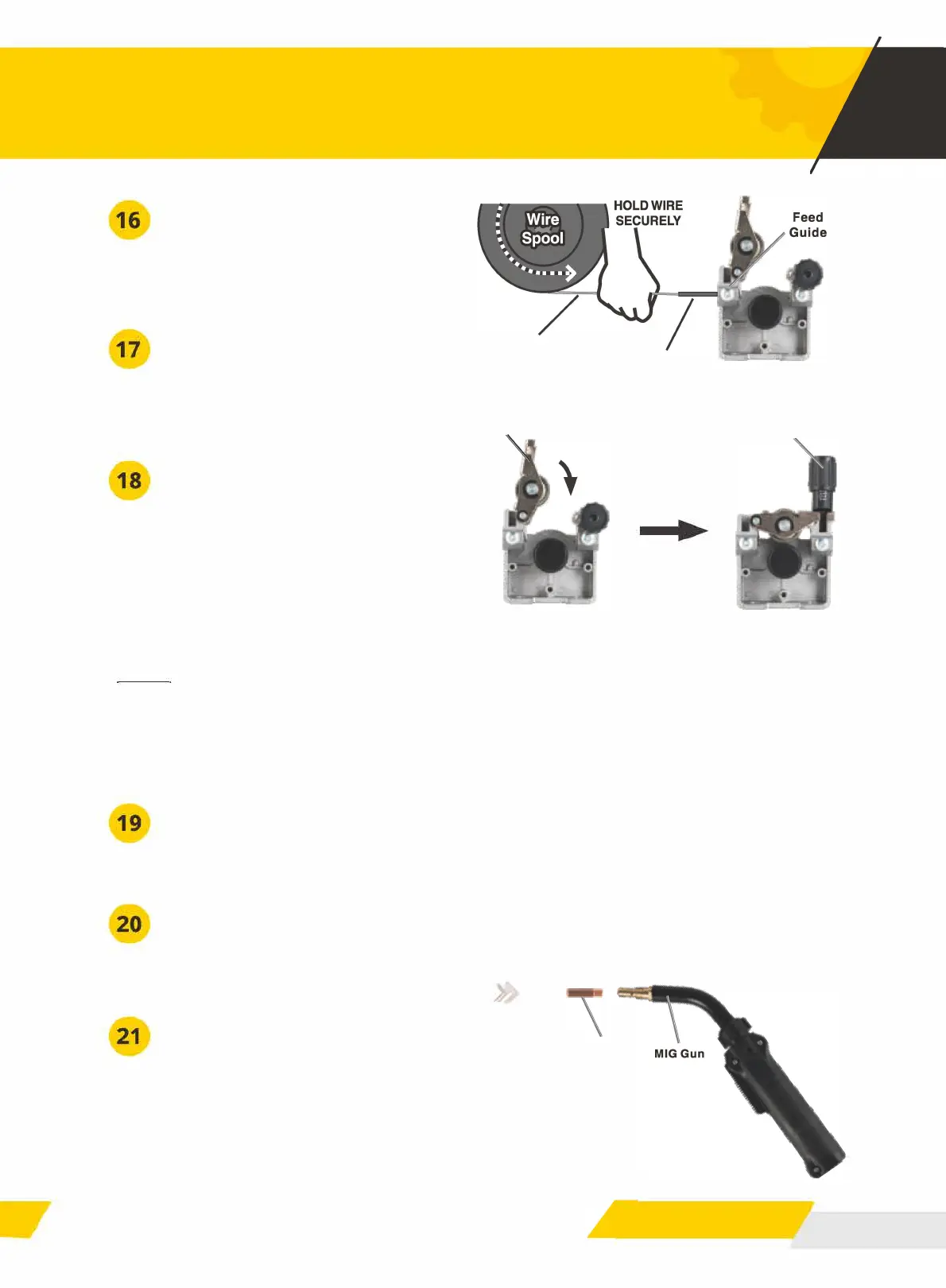 16

17

18

19

20

21

Wire Spool

HOLD WIRE SECURELY

Feed Guide

MIG Gun