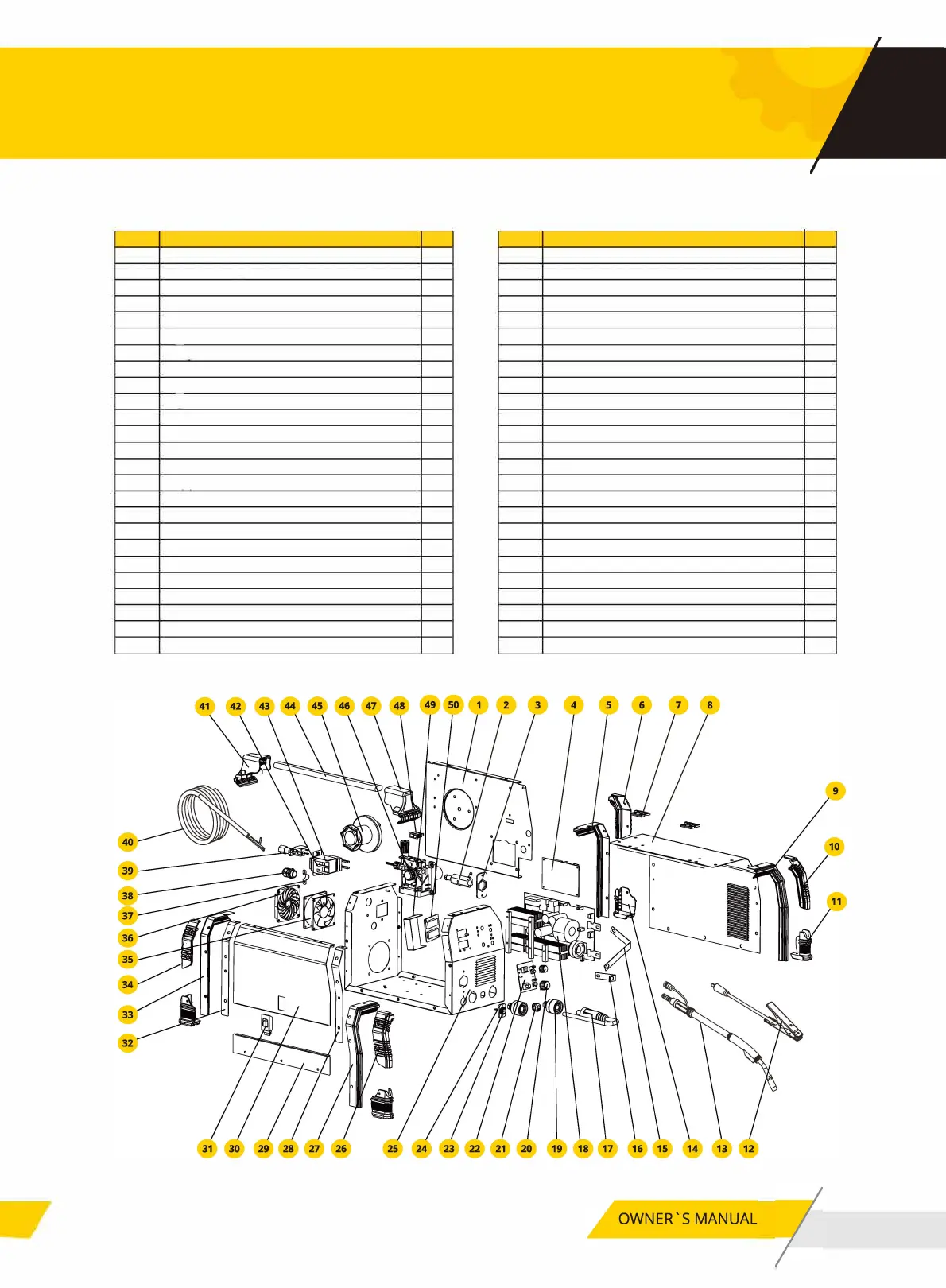 41 42 43 44 45 46 47 48 49 50 1 2 3 4 5 6 7 8

9

10

11

40

39

38

37

36

35

34

33

32

31 30 29 28 27 26 25 24 23 22 21 20 19 18 17 16 15 14 13 12

OWNER`S MANUAL