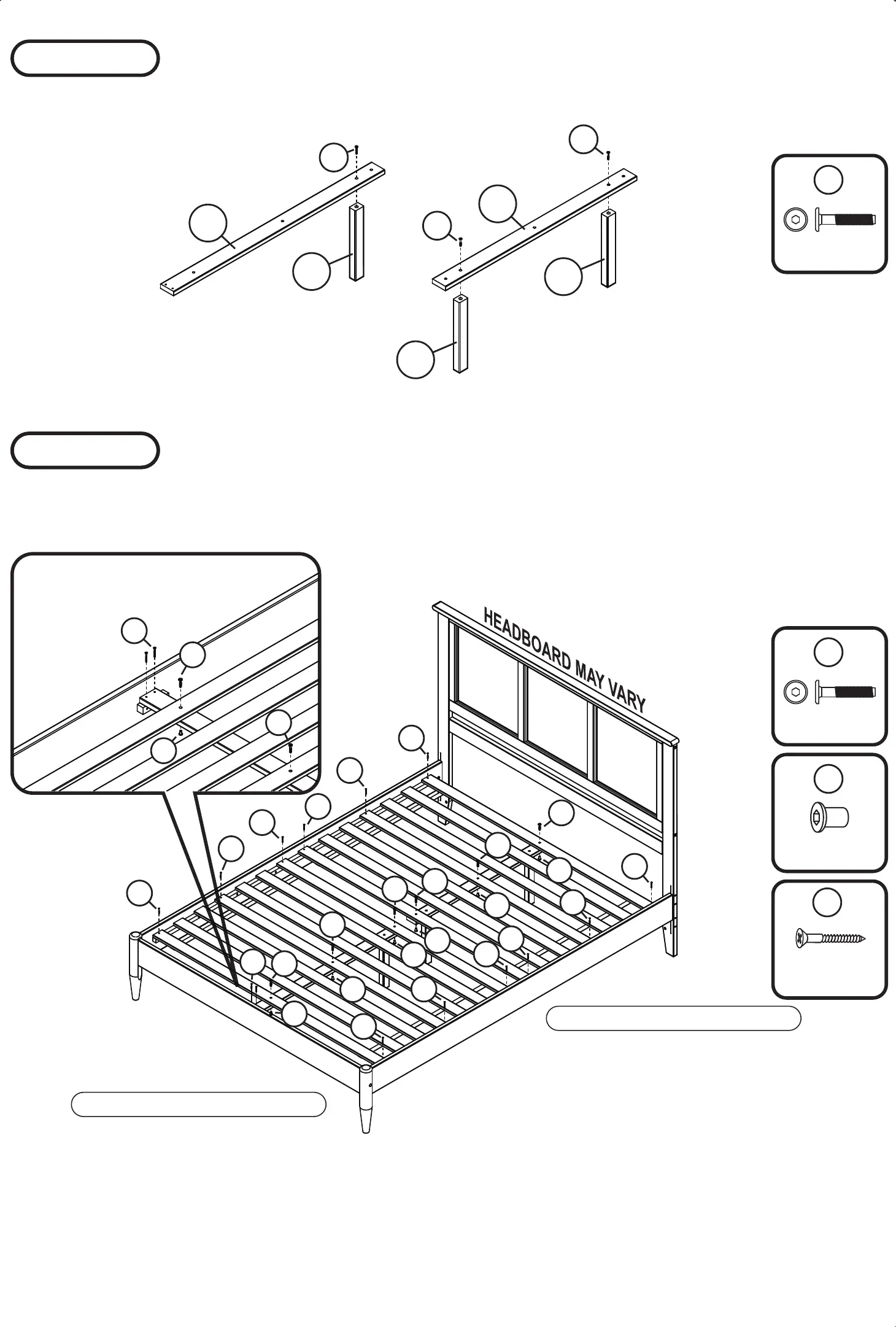 HEADBOARD MAY VARY