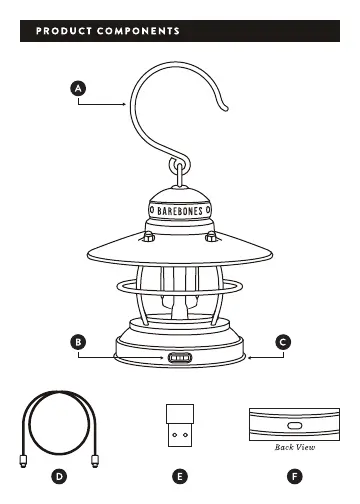 PRODUCT COMPONENTS

A

BAREBONES

B

C

Back View

D

E

F