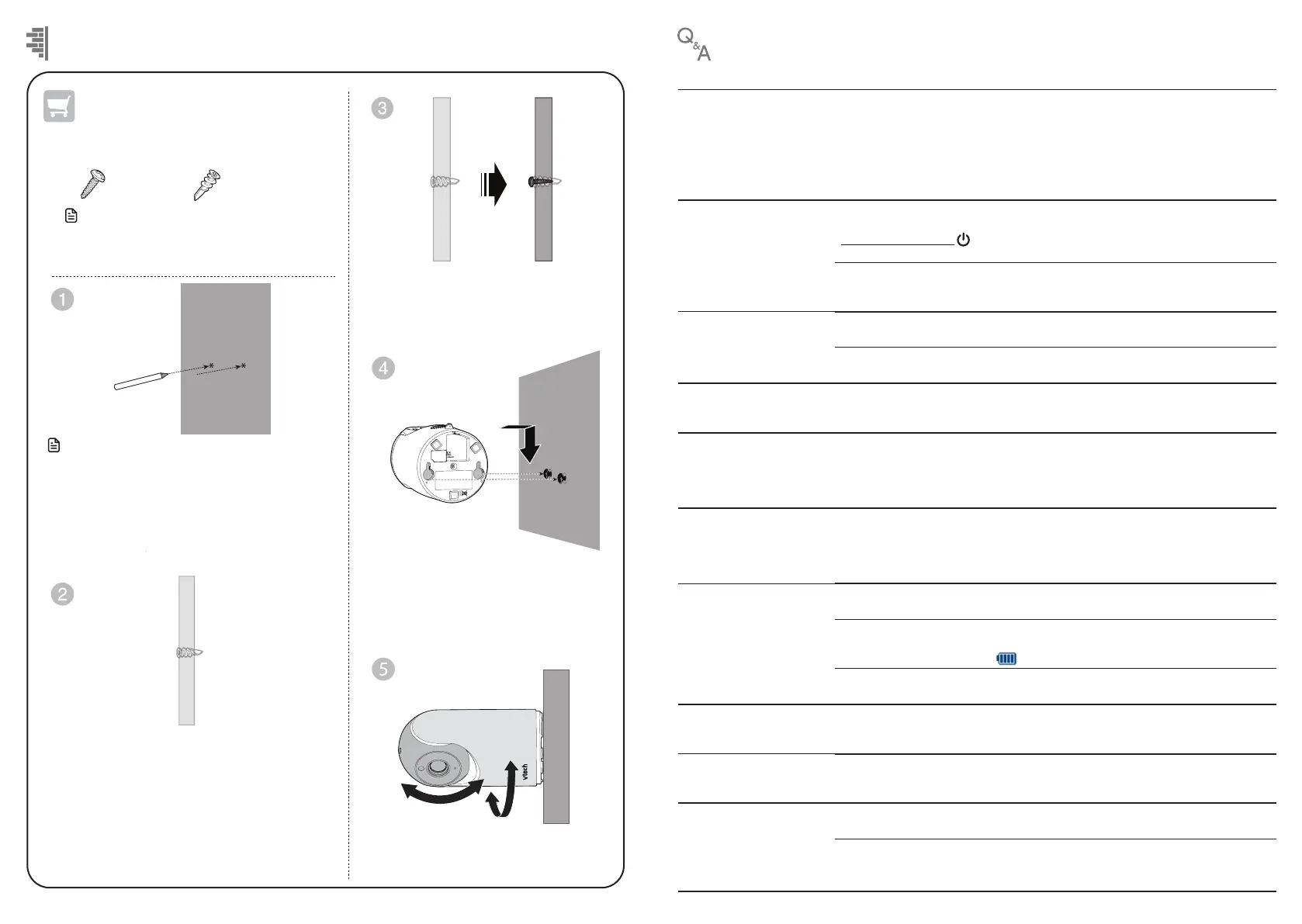 Q&A

1

2

3

4

5

vtech