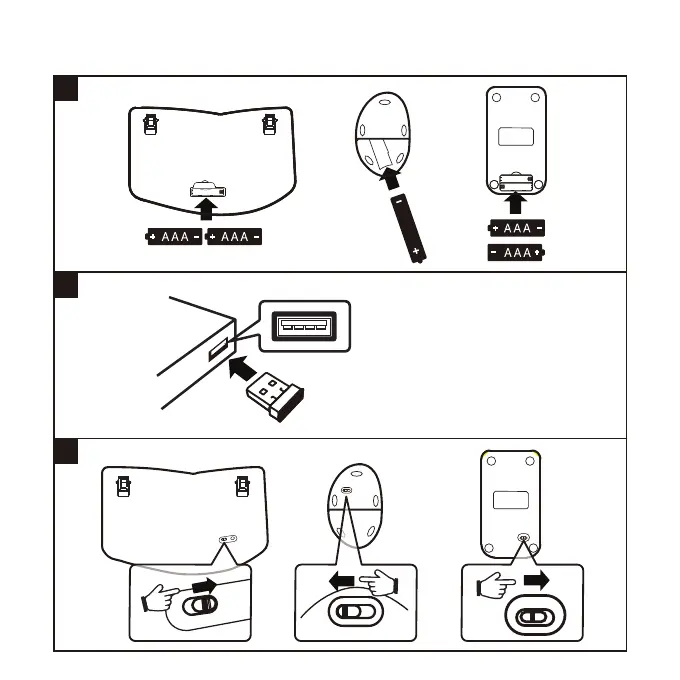 + AAA - + AAA -

-

+

+ AAA -

- AAA +