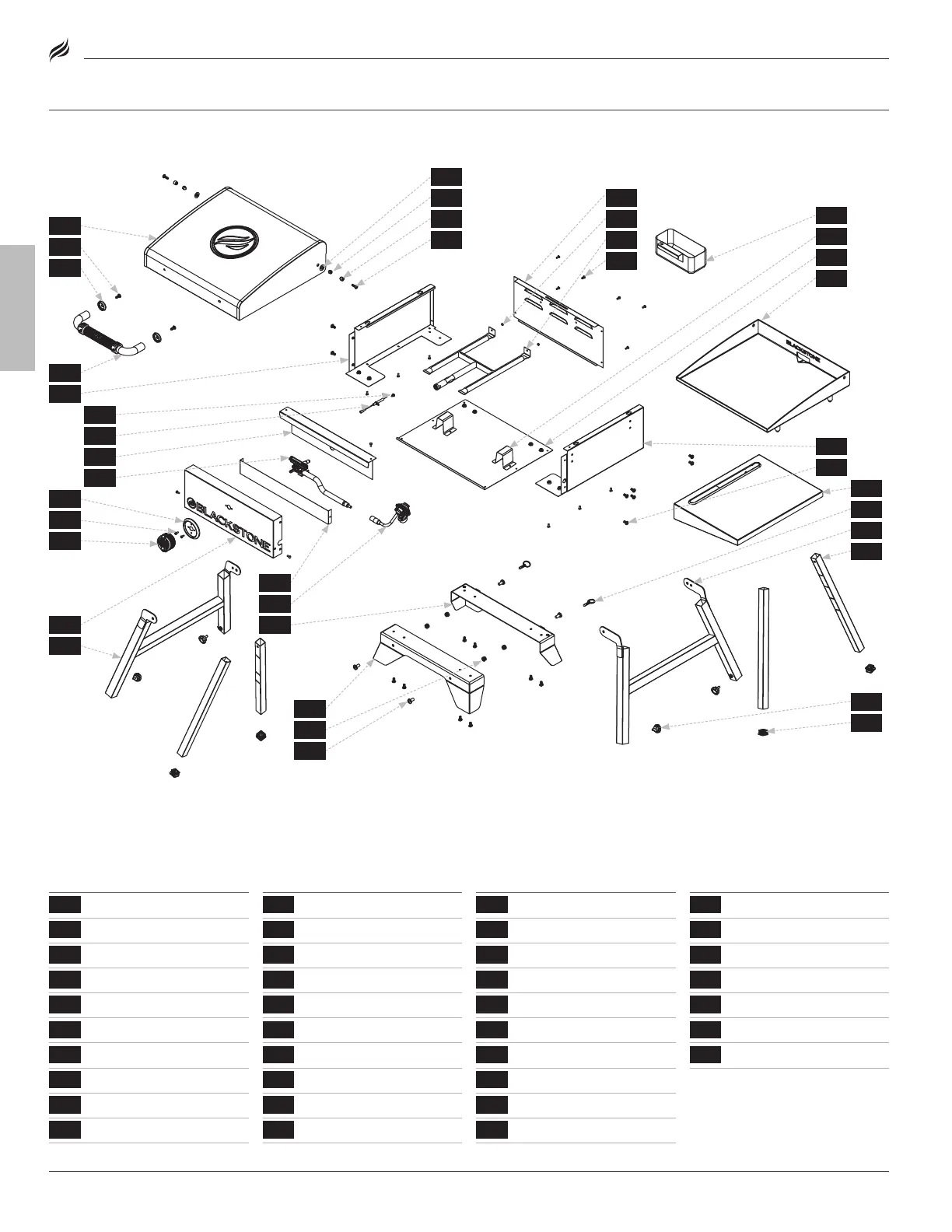 BLACKSTONE

BLACKSTONE