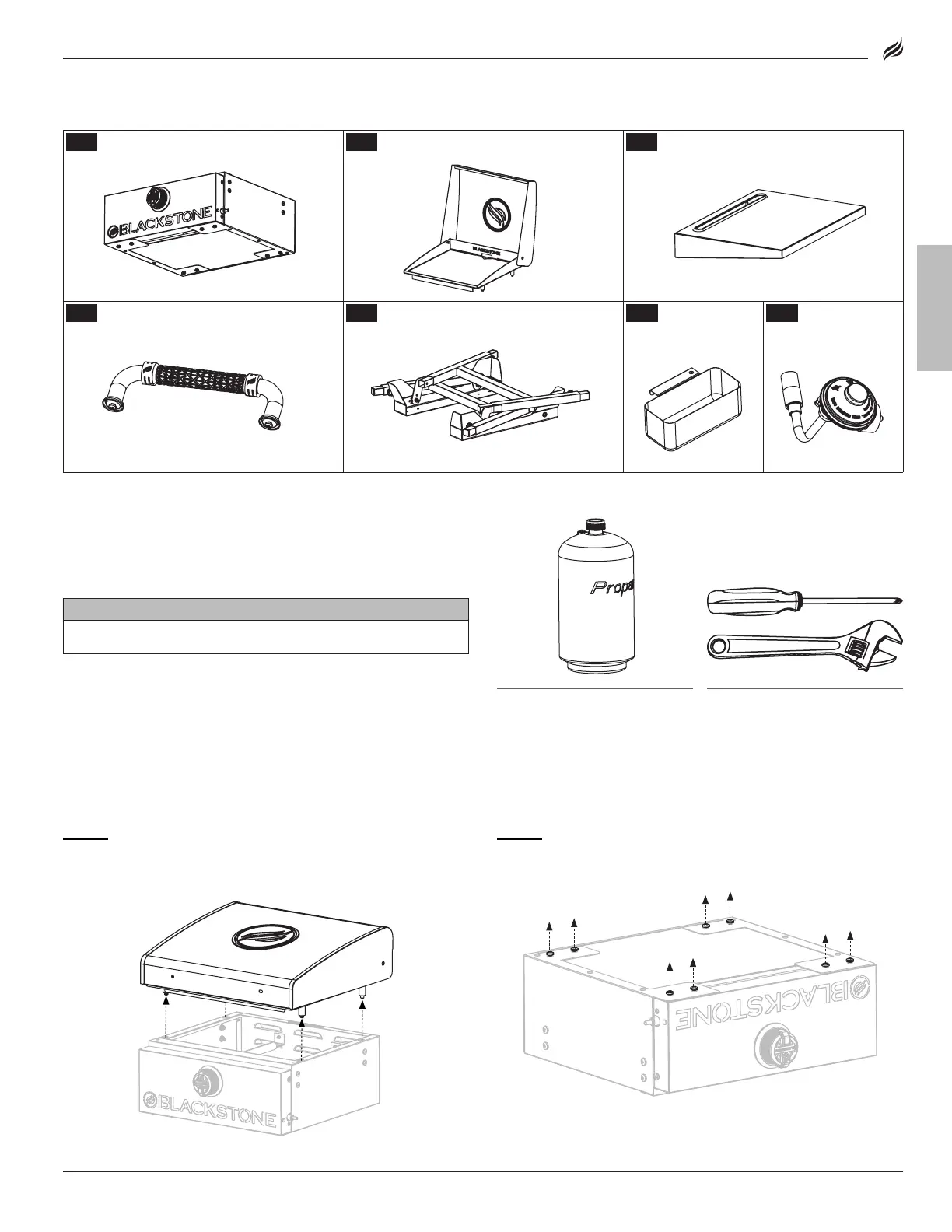 BLACKSTONE

BLACKSTONE

Propa

BLACKSTONE

BLACKSTONE