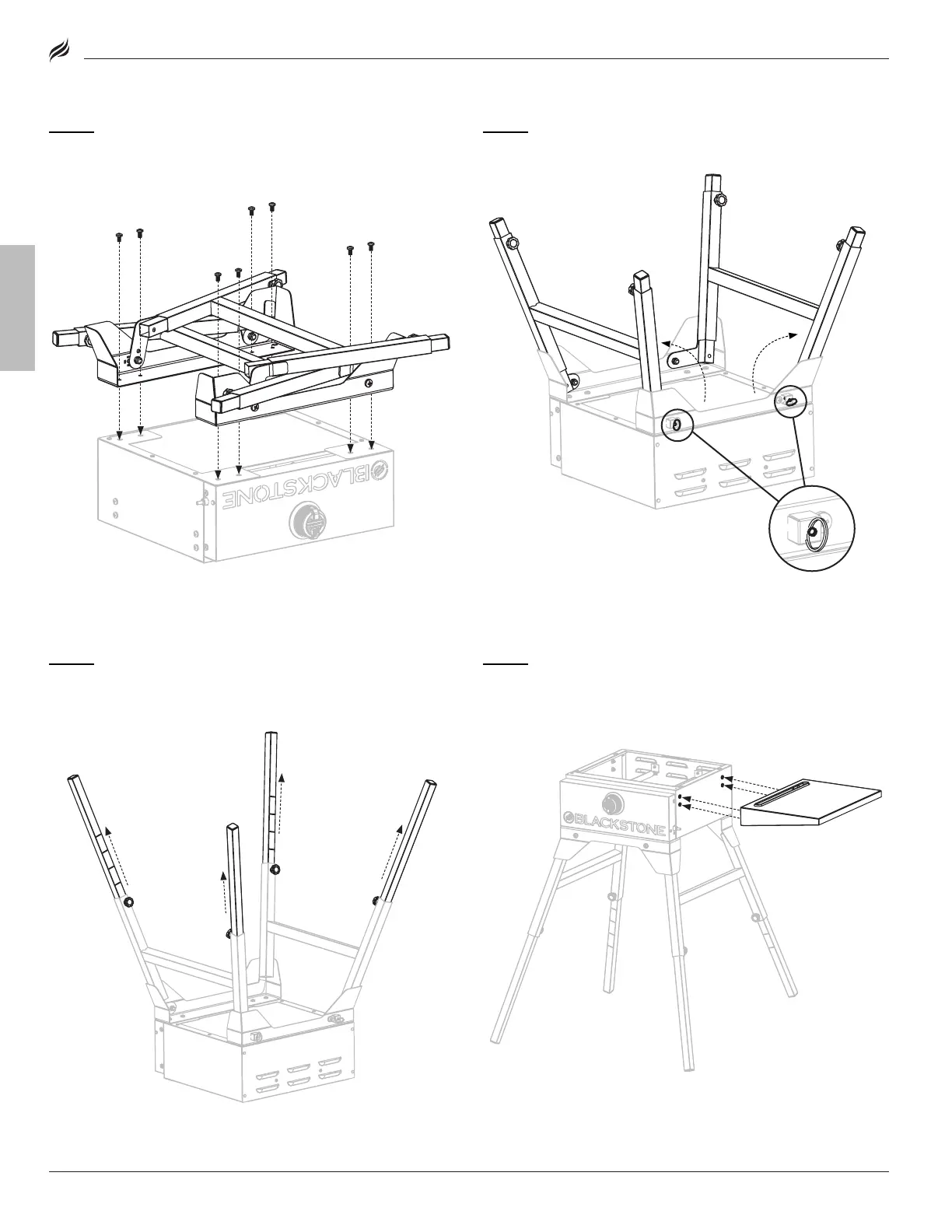 BLACKSTONE

BLACKSTONE