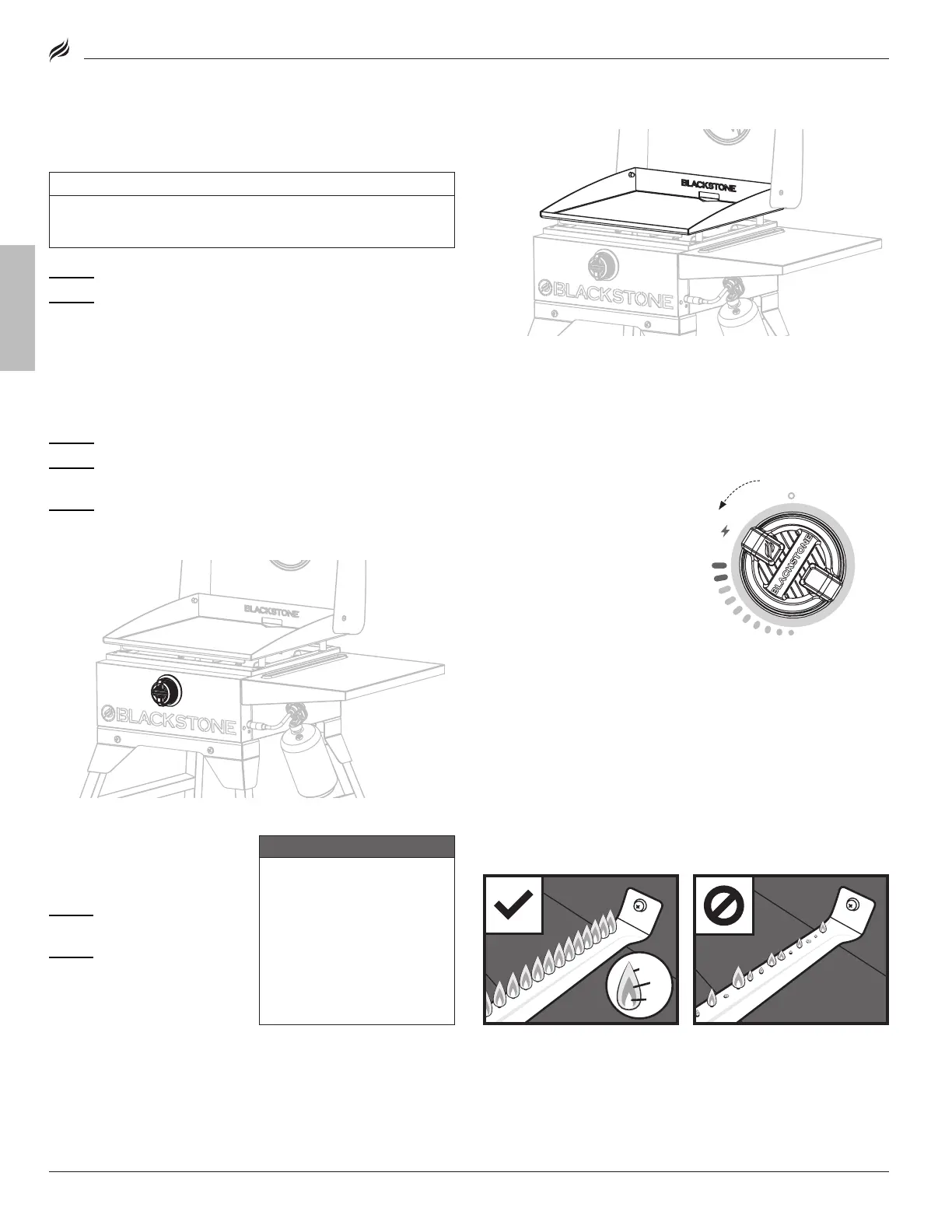 BLACKSTONE

BLACKSTONE

BLACKSTONE

BLACKSTONE

BLACKSTONE