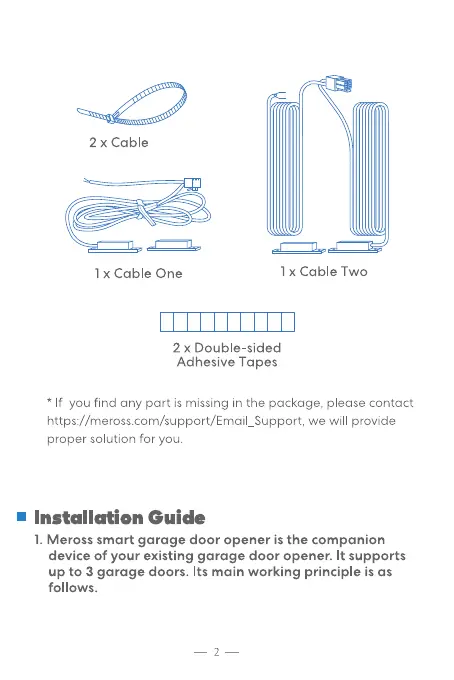 2 x Cable

1 x Cable One

1 x Cable Two

2 x Double-sided Adhesive Tapes

* If you find any part is missing in the package, please contact https://meross.com/support/Email_Support, we will provide proper solution for you.

Installation Guide

1. Meross smart garage door opener is the companion device of your existing garage door opener. It supports up to 3 garage doors. Its main working principle is as follows.

— 2 —