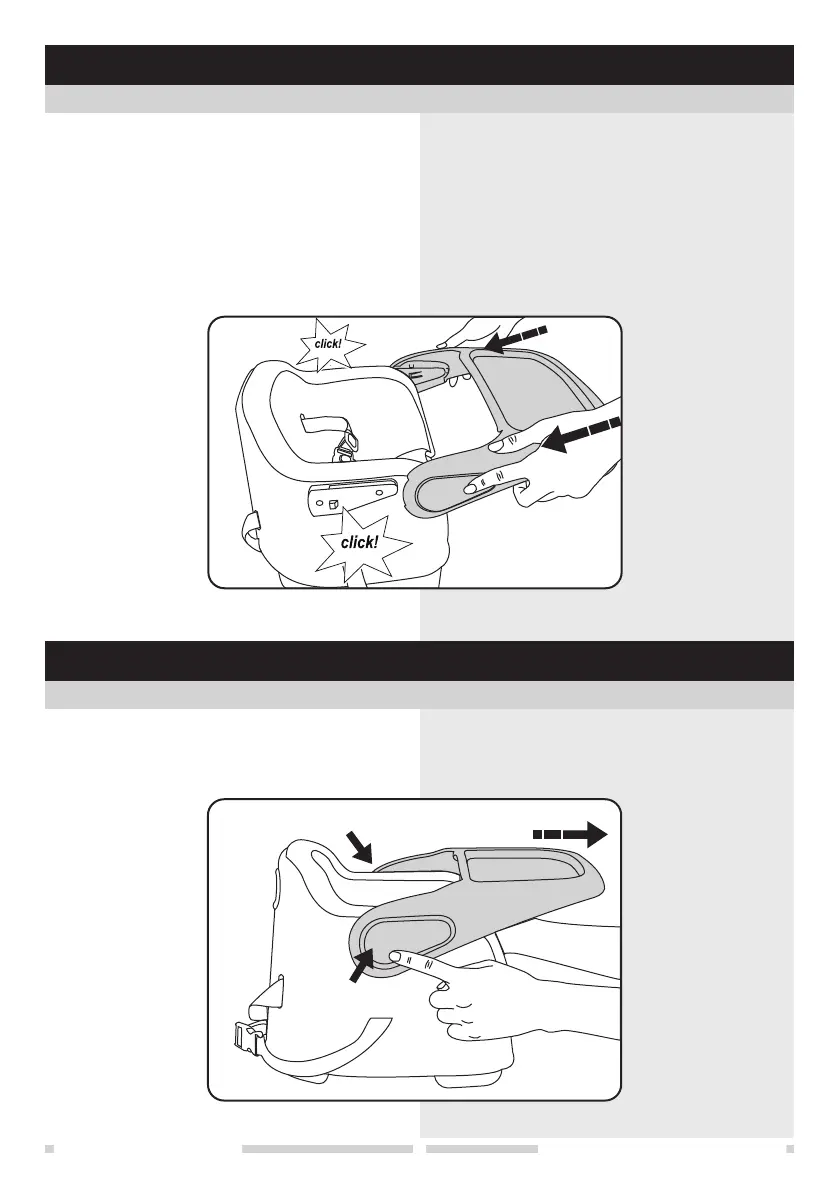 click!

click!