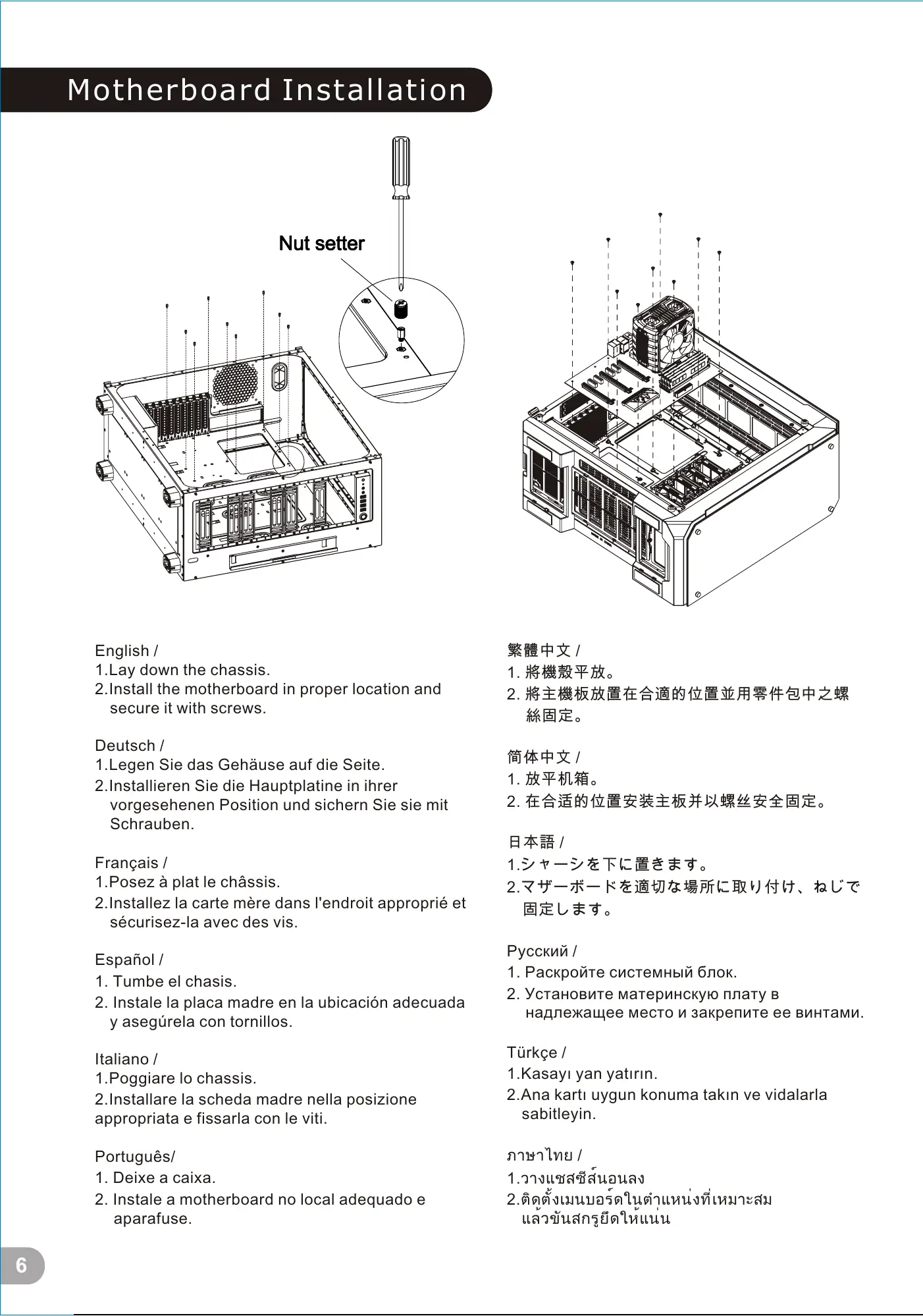 Motherboard Installation

Nut setter

English /
1.Lay down the chassis.
2.Install the motherboard in proper location and secure it with screws.

Deutsch /
1.Legen Sie das Gehäuse auf die Seite.
2.Installieren Sie die Hauptplatine in ihrer vorgesehenen Position und sichern Sie sie mit Schrauben.

Français /
1.Posez à plat le châssis.
2.Installez la carte mère dans l'endroit approprié et sécurisez-la avec des vis.

Español /
1. Tumbe el chasis.
2. Instale la placa madre en la ubicación adecuada y asegúrela con tornillos.

Italiano /
1.Poggiare lo chassis.
2.Installare la scheda madre nella posizione appropriata e fissarla con le viti.

Português/
1. Deixe a caixa.
2. Instale a motherboard no local adequado e aparafuse.

繁體中文 /
1. 將機殼平放。
2. 將主機板放置在合適的位置並用零件包中之螺絲固定。

简体中文 /
1. 放平机箱。
2. 在合适的位置安装主板并以螺丝安全固定。

日本語 /
1.シャーシを下に置きます。
2.マザーボードを適切な場所に取り付け、ねじで固定します。

Русский /
1. Раскройте системный блок.
2. Установите материнскую плату в надлежащее место и закрепите ее винтами.

Türkçe /
1.Kasayı yan yatırın.
2.Ana kartı uygun konuma takın ve vidalarla sabitleyin.

ภาษาไทย /
1.วางแชสซีส์นอนลง
2.ติดตั้งเมนบอร์ดในตำแหน่งที่เหมาะสม แล้วขันสกรูยึดให้แน่น

6