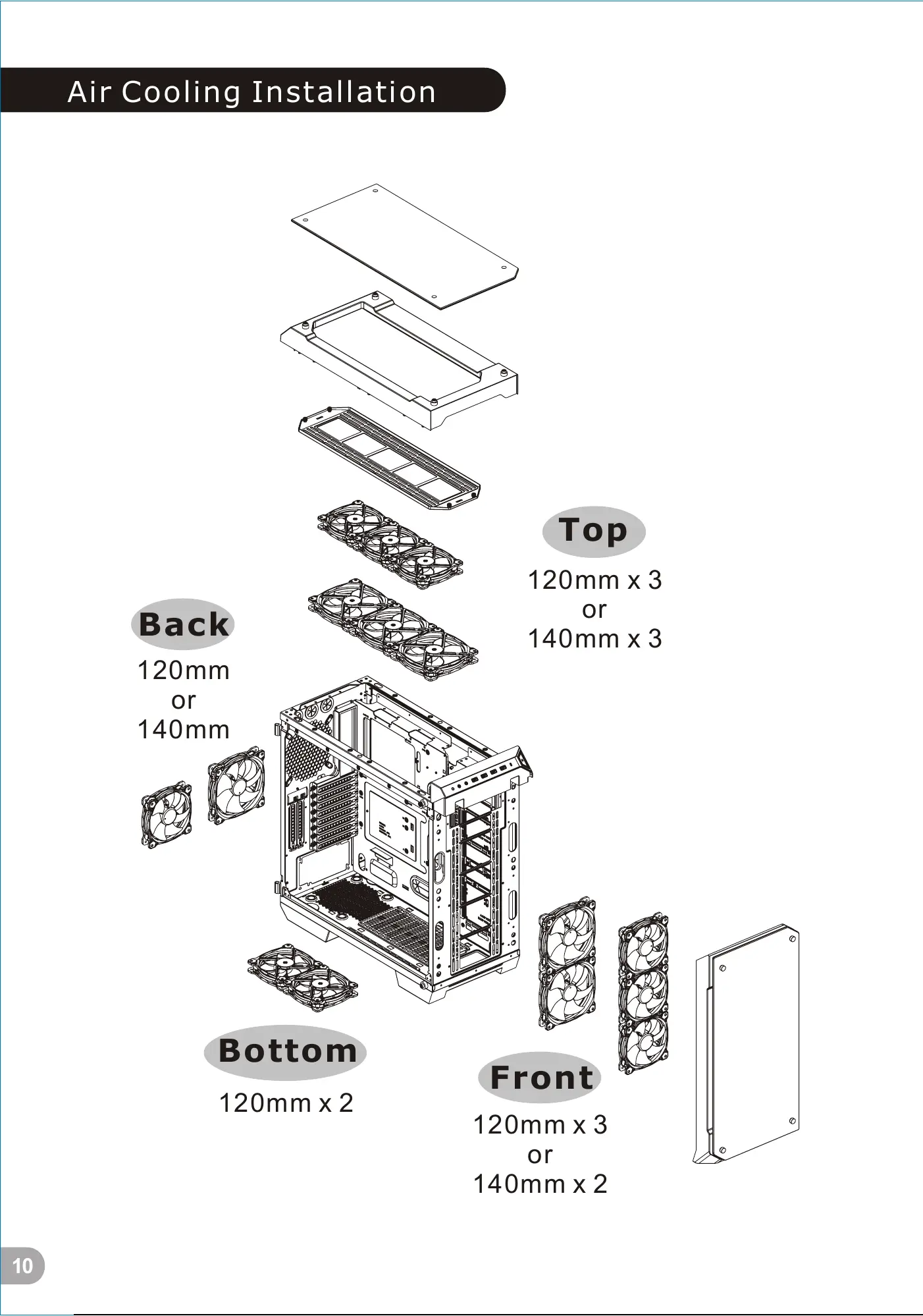 Air Cooling Installation

Top

120mm x 3
or
140mm x 3

Back

120mm
or
140mm

Bottom

120mm x 2

Front

120mm x 3
or
140mm x 2

10