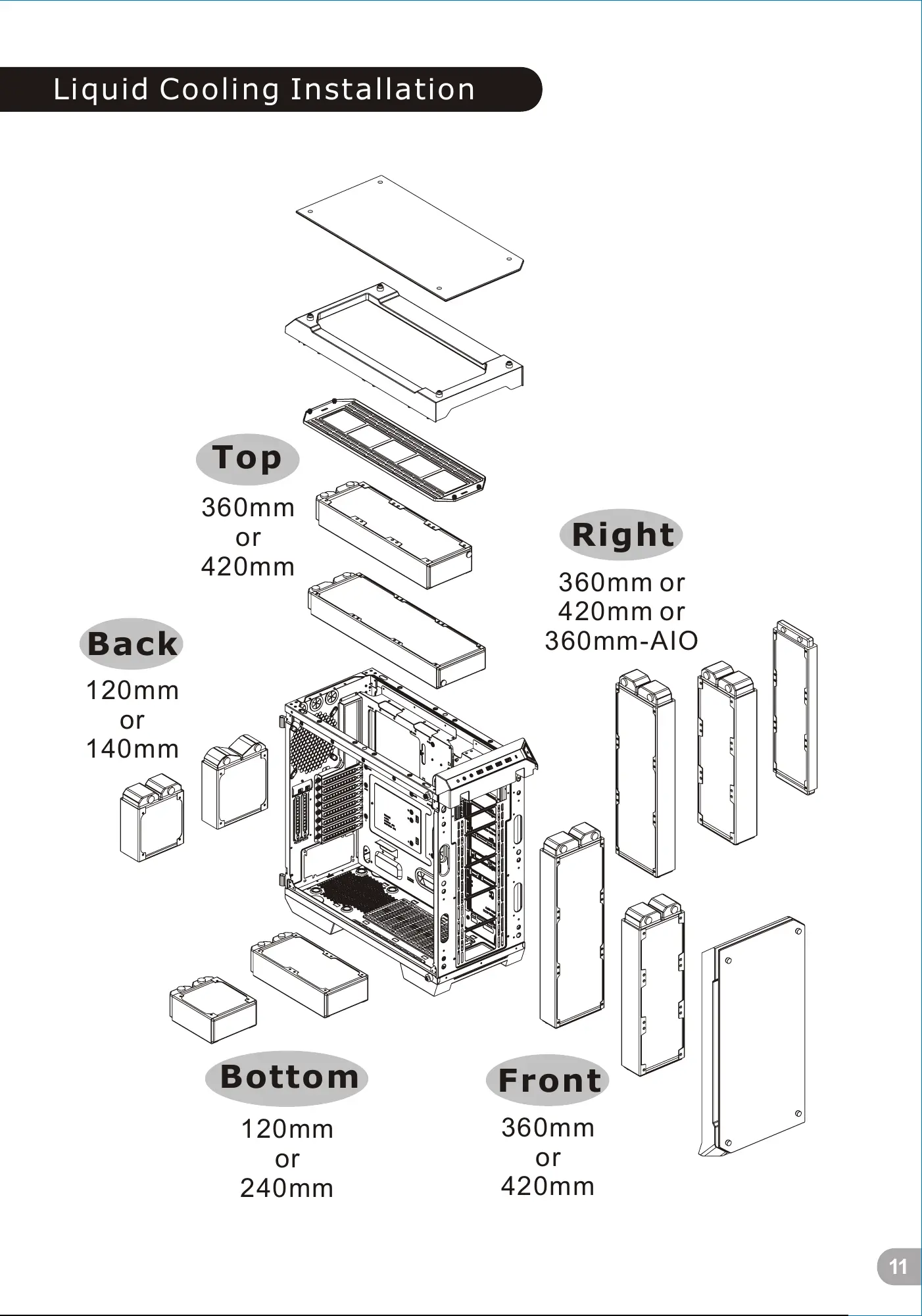 Liquid Cooling Installation

Top
360mm
or
420mm

Right
360mm or
420mm or
360mm-AIO

Back
120mm
or
140mm

Bottom
120mm
or
240mm

Front
360mm
or
420mm

11